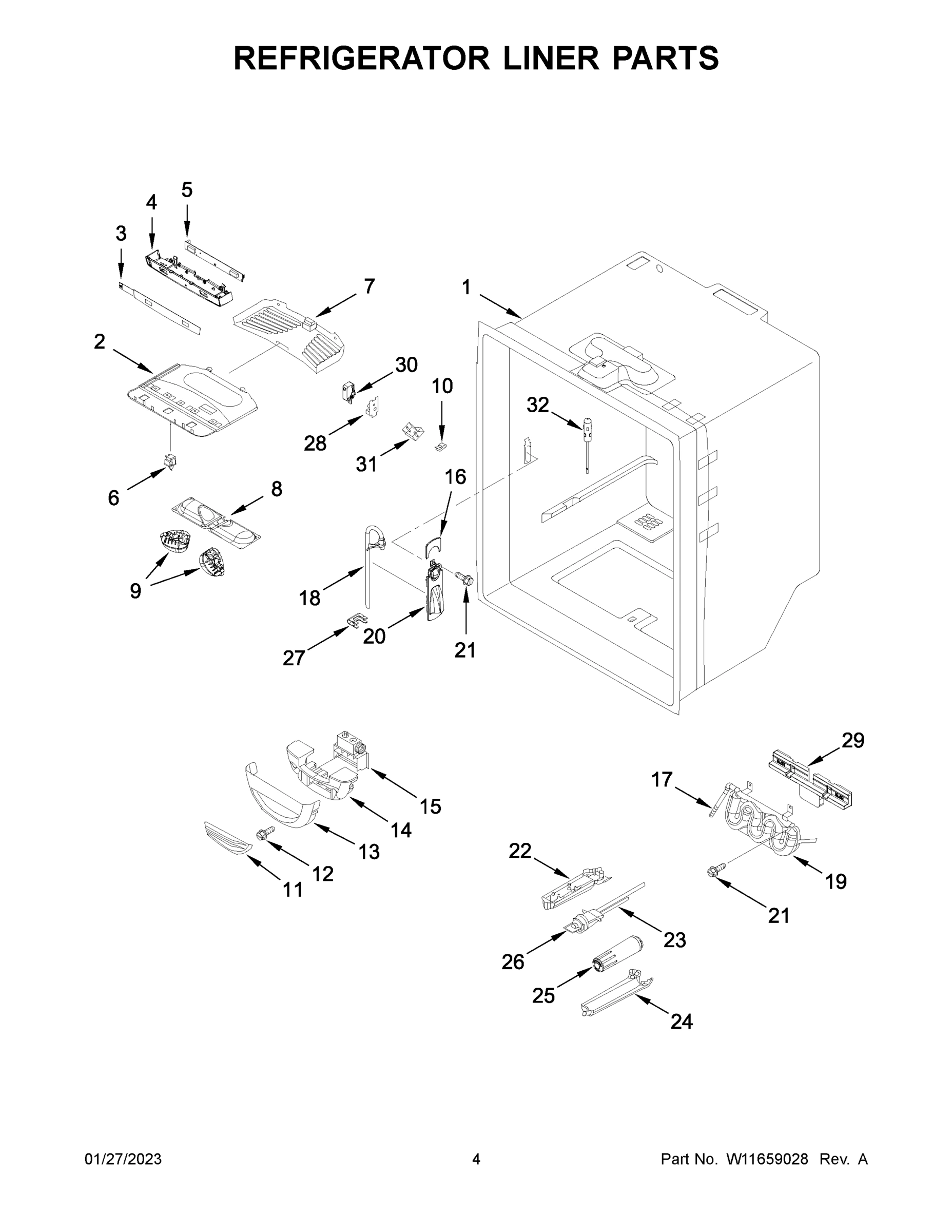 REFRIGERATOR LINER PARTS

5
4
3
7
1
2
30
10
32
28
31
6
8
16
9
18
20
21
27
29
17
15
14
13
12
11
22
19
21
23
26
25
24

01/27/2023
4
Part No. W11659028 Rev. A