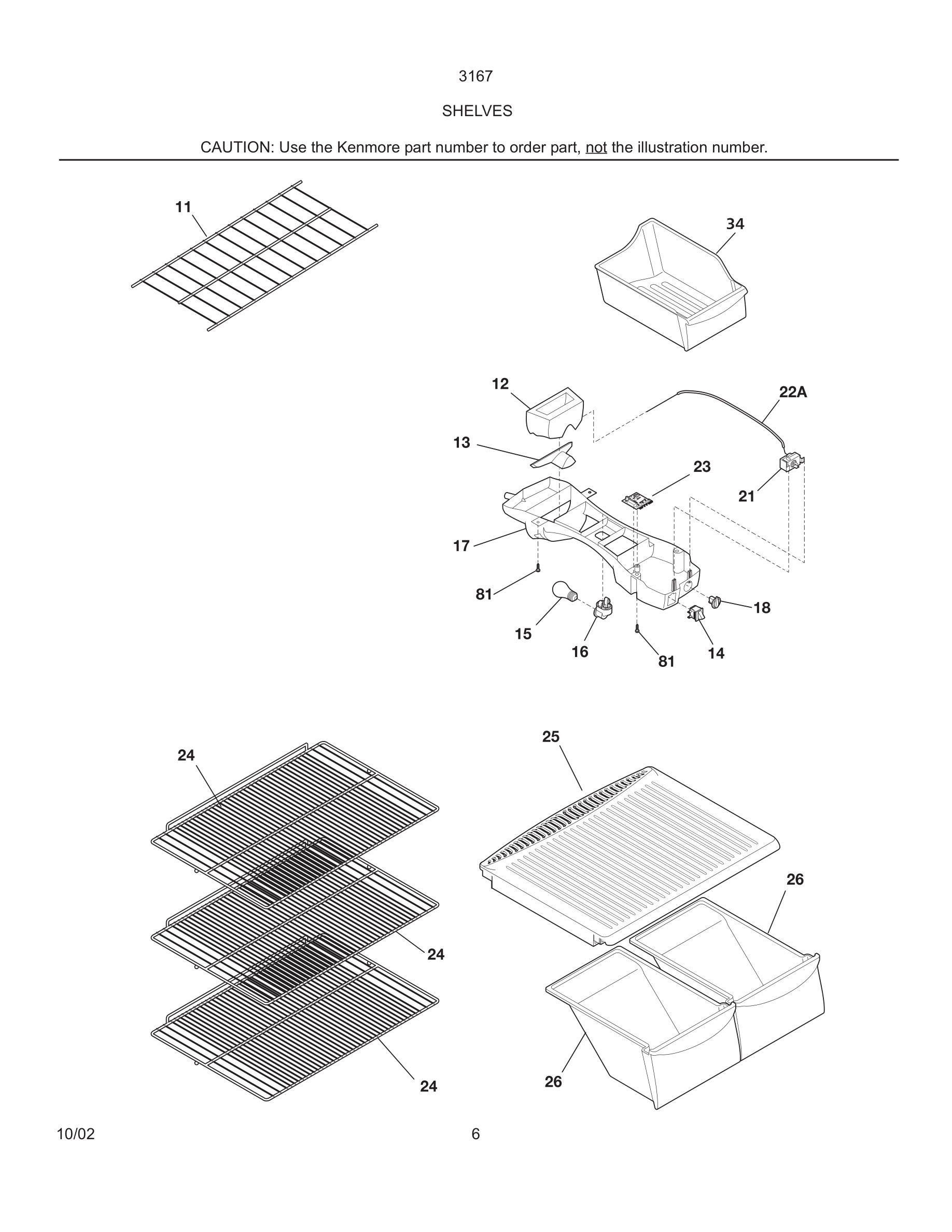 3167

SHELVES

CAUTION: Use the Kenmore part number to order part, not the illustration number.

11

34

12

22A

13

23

21

17

81

18

15

16

81

14

24

25

26

24

24

26

10/02

6