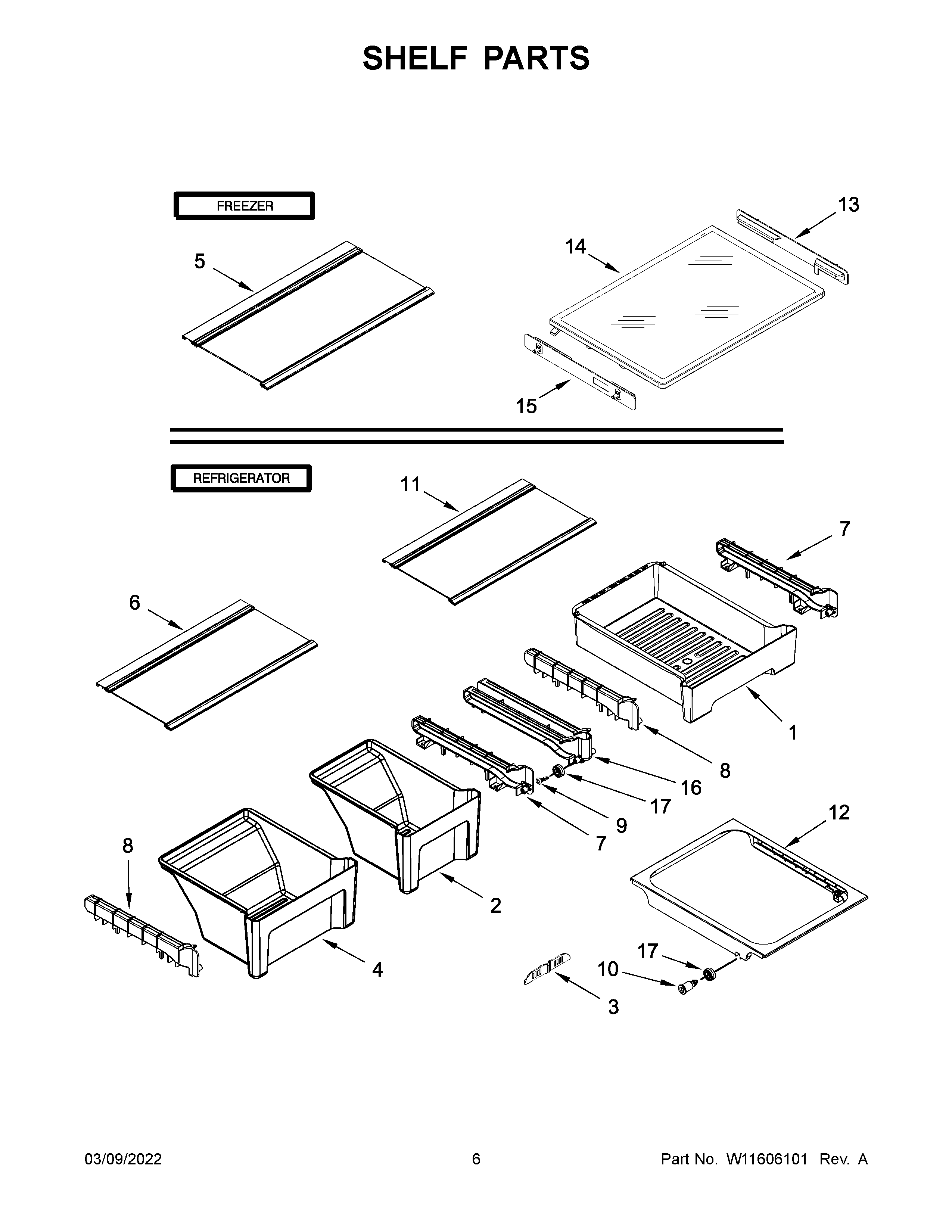 SHELF PARTS

FREEZER

5

14

13

15

REFRIGERATOR

11

7

6

1

8

16

17

9

7

12

8

2

4

17

10

3

03/09/2022

6

Part No. W11606101 Rev. A