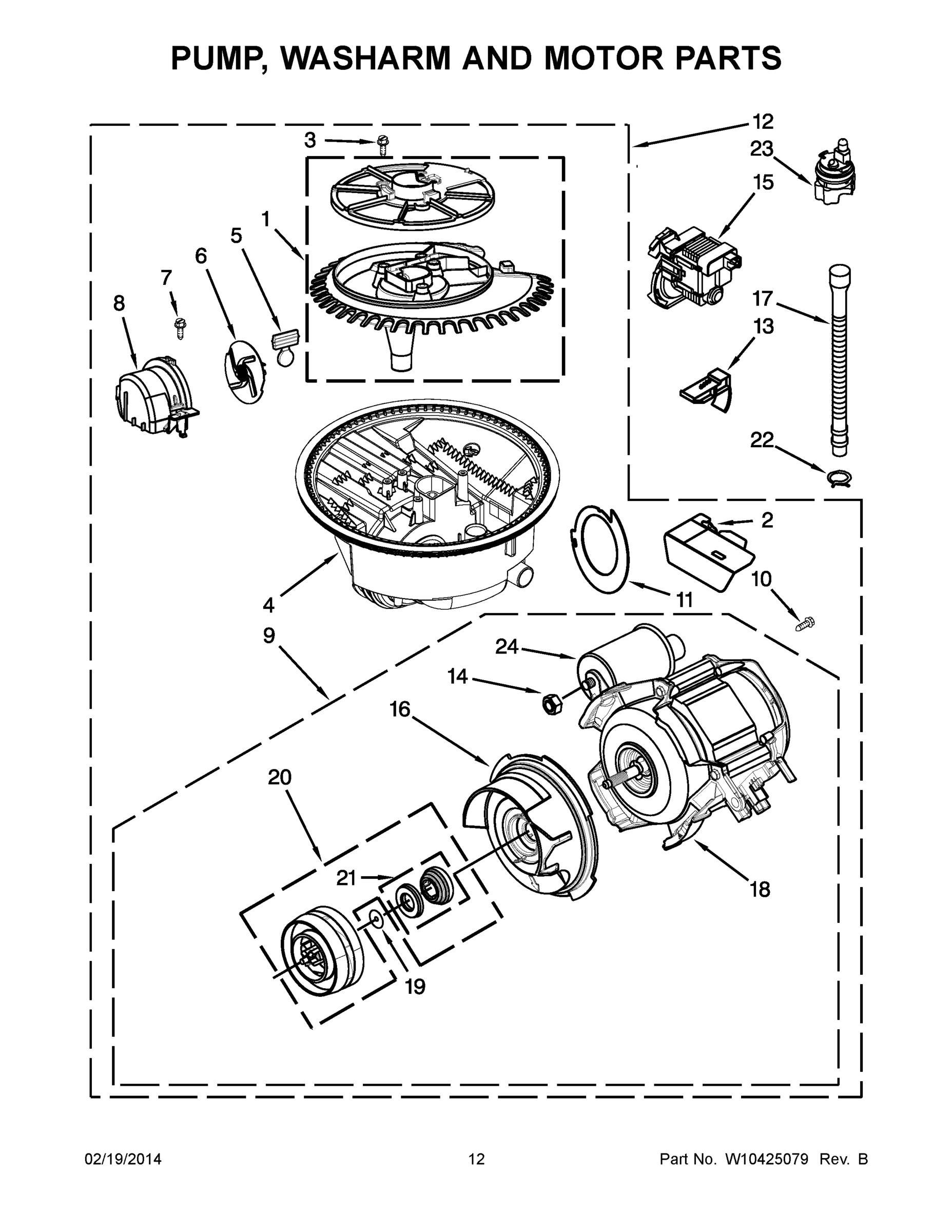 PUMP, WASHARM AND MOTOR PARTS

3
12
23
15
1
5
6
7
8
17
13
22
2
10
11
4
9
24
14
16
20
21
18
19

02/19/2014
12
Part No. W10425079 Rev. B