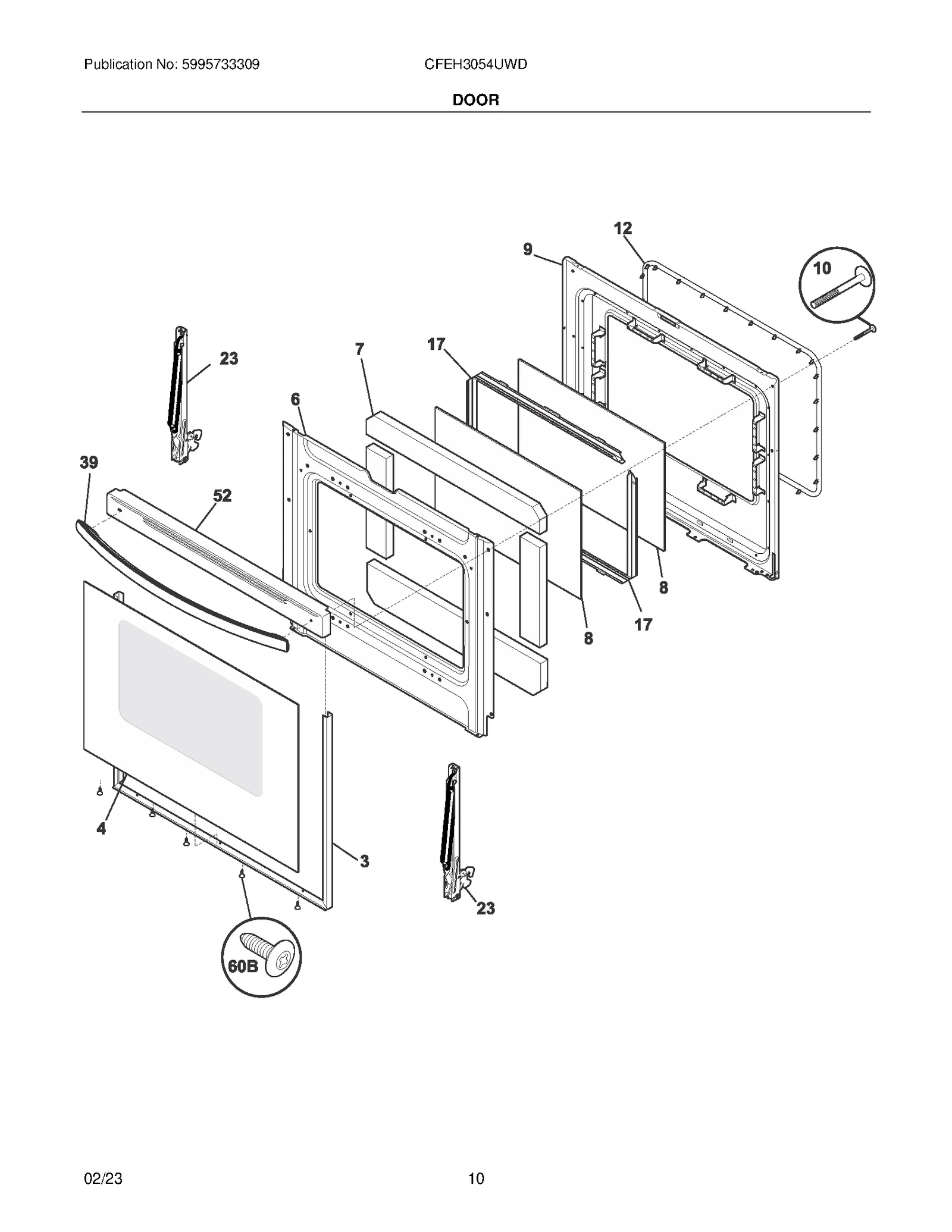 Publication No: 5995733309

CFEH3054UWD

DOOR

12
9
10
23
7
17
6
39
52
8
17
8
4
3
23
60B

02/23

10