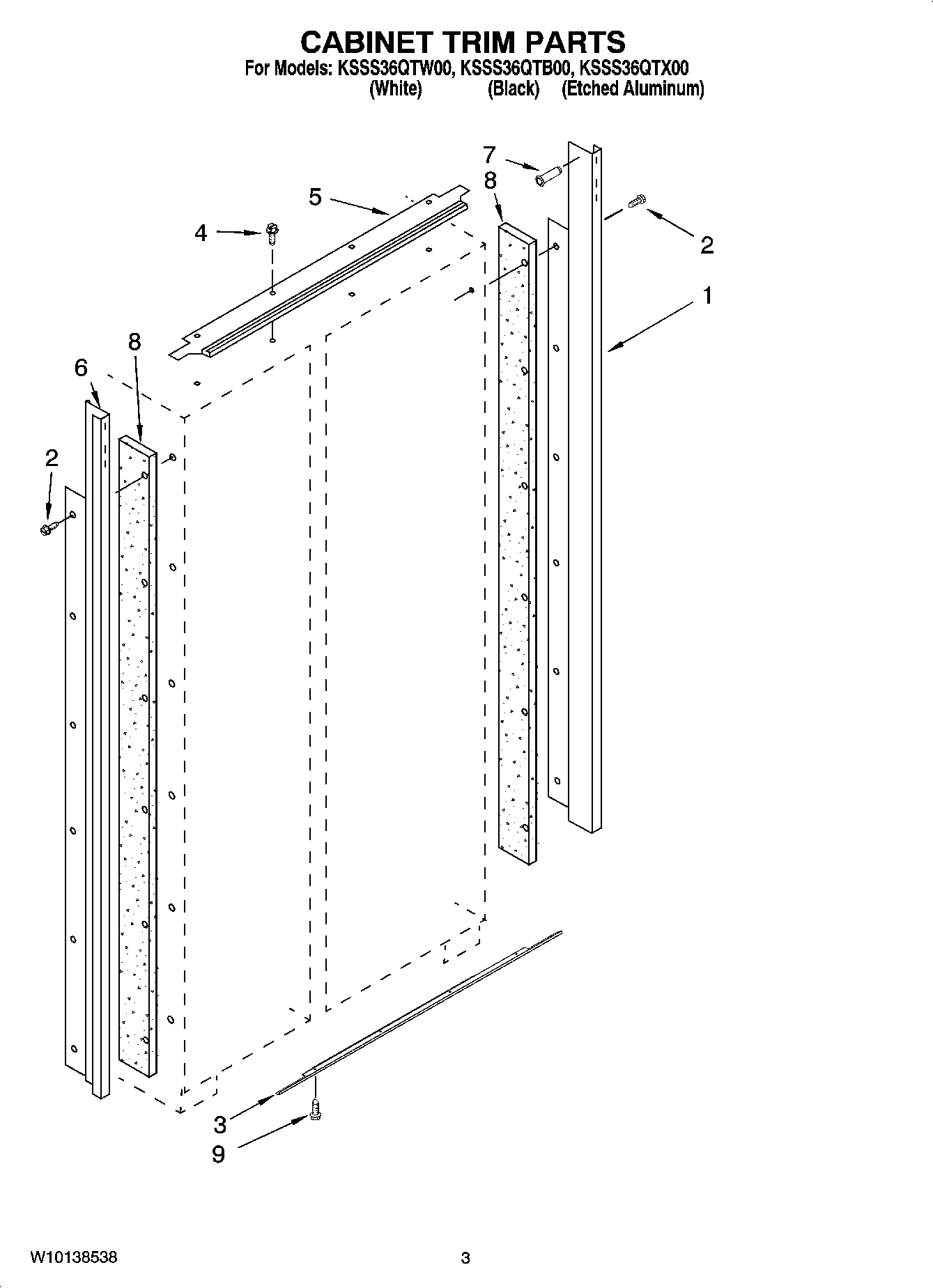 CABINET TRIM PARTS
For Models: KSSS36QTW00, KSSS36QTB00, KSSS36QTX00
(White) (Black) (Etched Aluminum)

7
8
5
4
2
1
8
6
2
3
9

W10138538

3