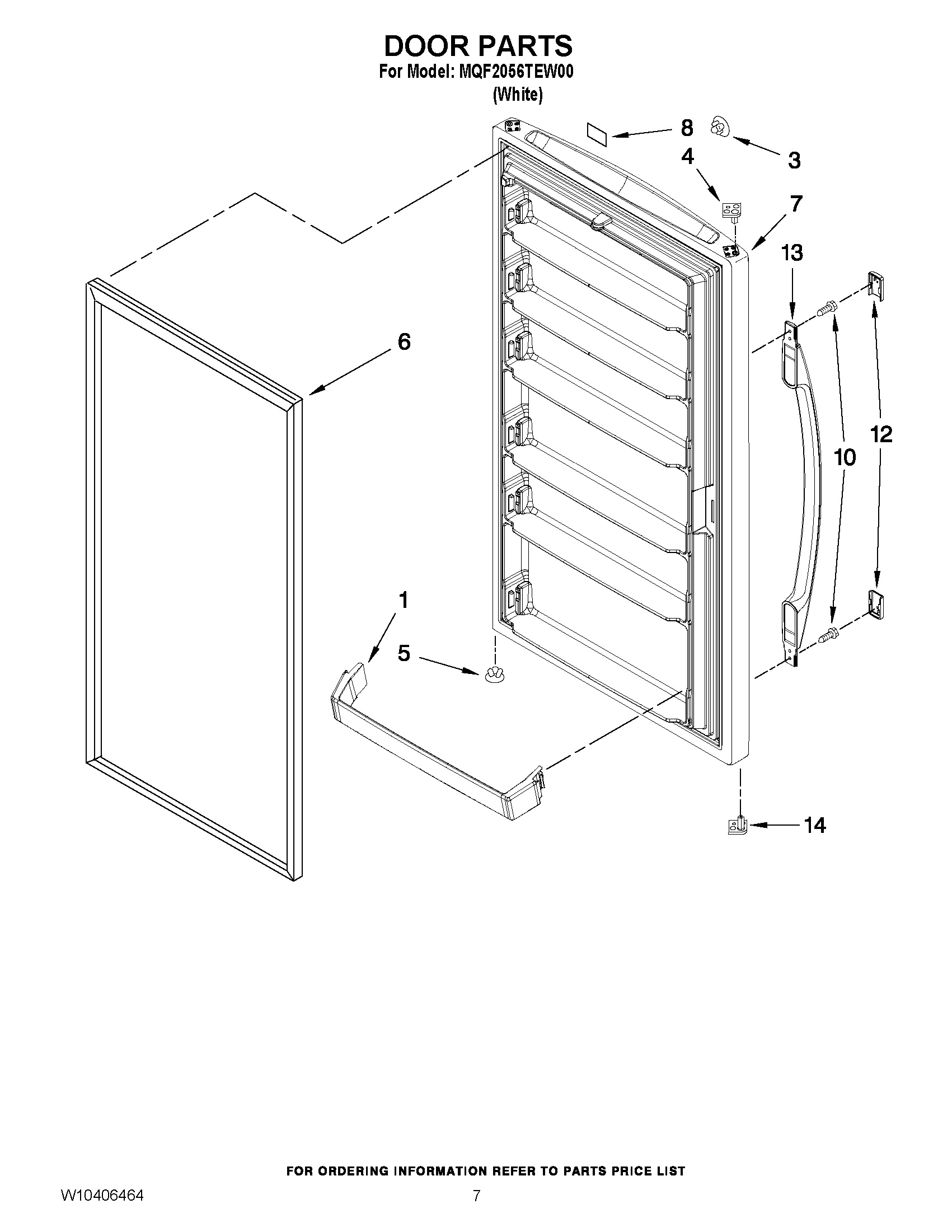 DOOR PARTS
For Model: MQF2056TEW00
(White)

8
3
4
7
13
6
12
10
1
5
14

FOR ORDERING INFORMATION REFER TO PARTS PRICE LIST

W10406464
7