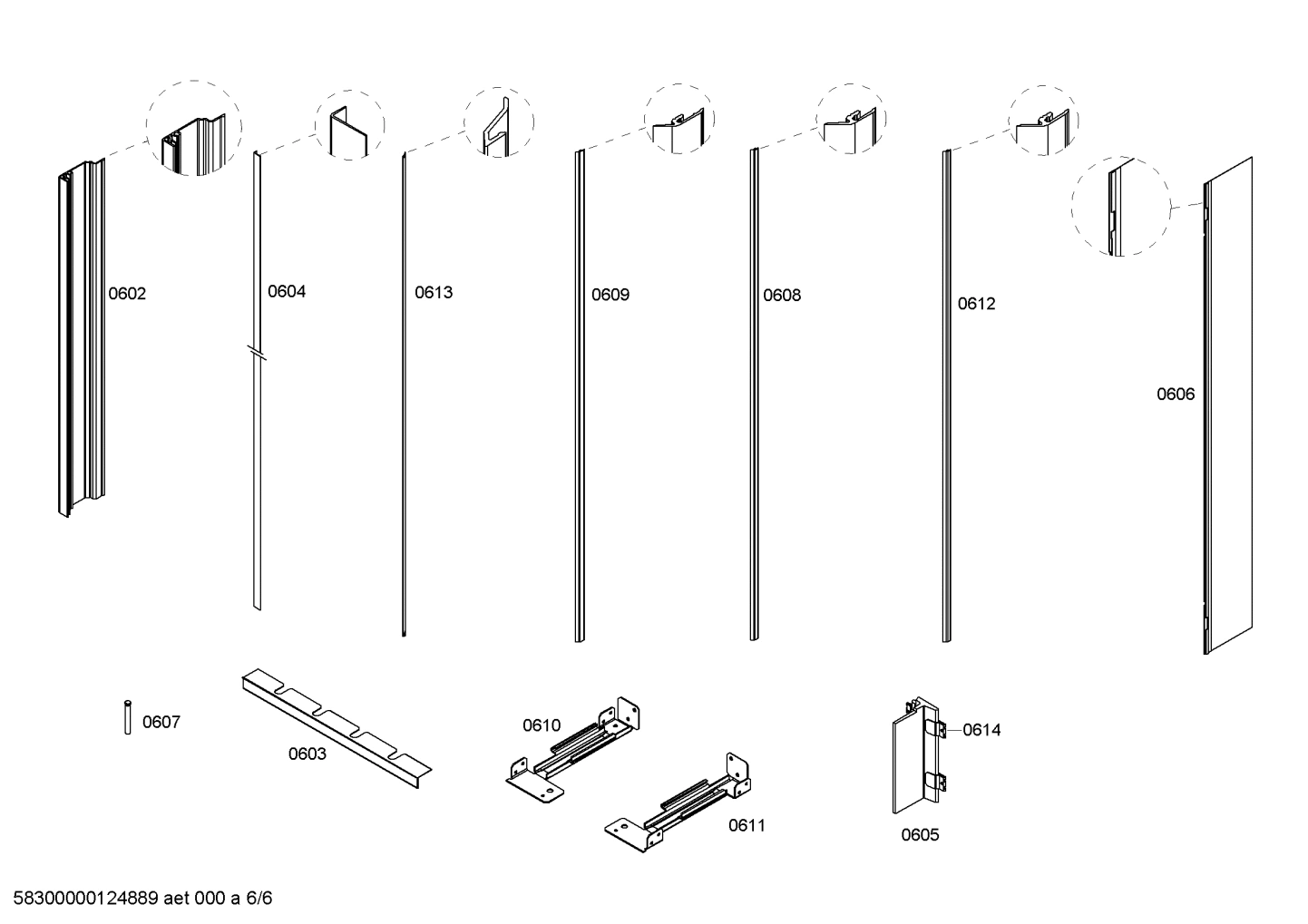 0602
0604
0613
0609
0608
0612
0606
0607
0603
0610
0611
0614
0605
58300000124889 aet 000 a 6/6