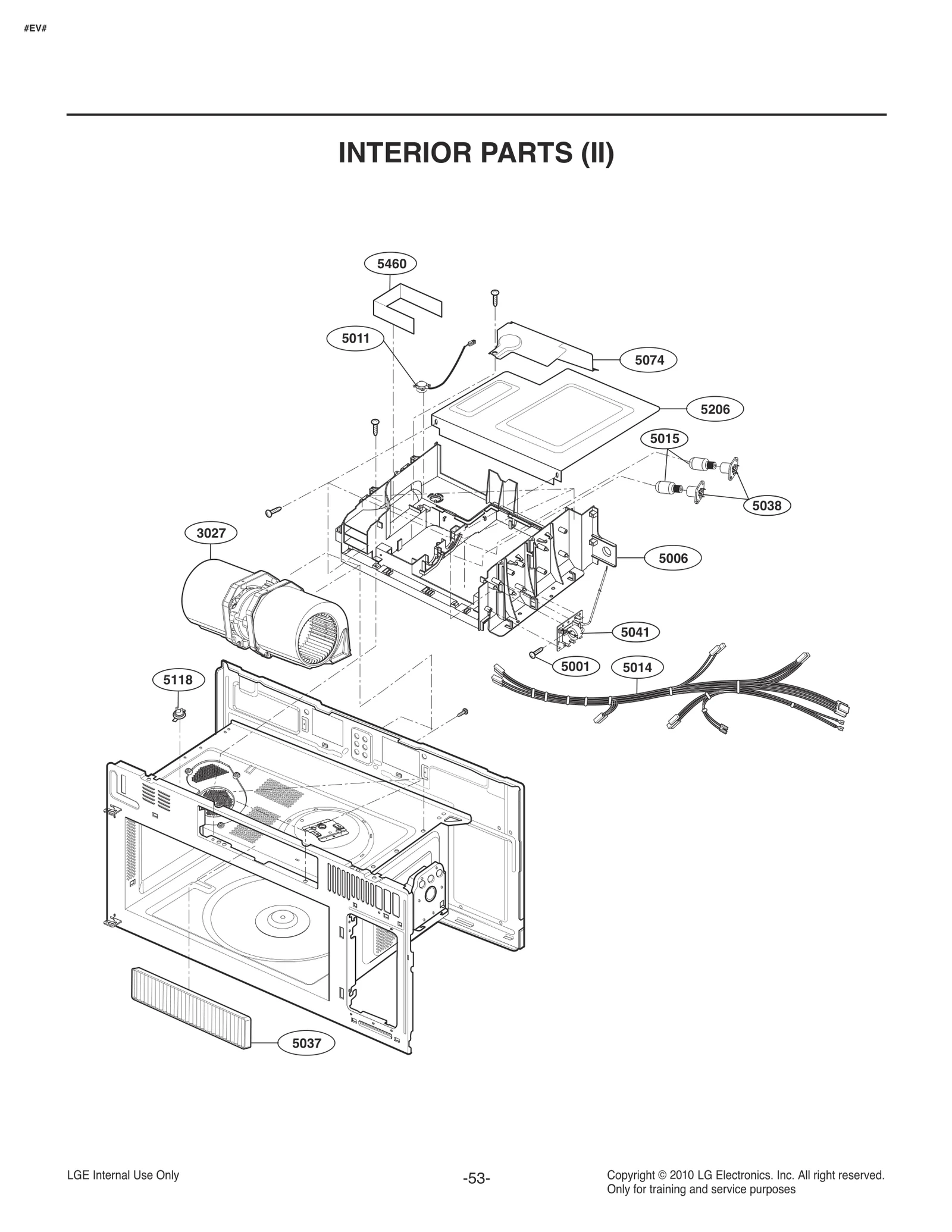 #EV#

INTERIOR PARTS (II)

5460

5011

5074

5206

5015

5038

3027

5006

5041

5001

5014

5118

5037

LGE Internal Use Only

-53-

Copyright © 2010 LG Electronics. Inc. All right reserved.
Only for training and service purposes