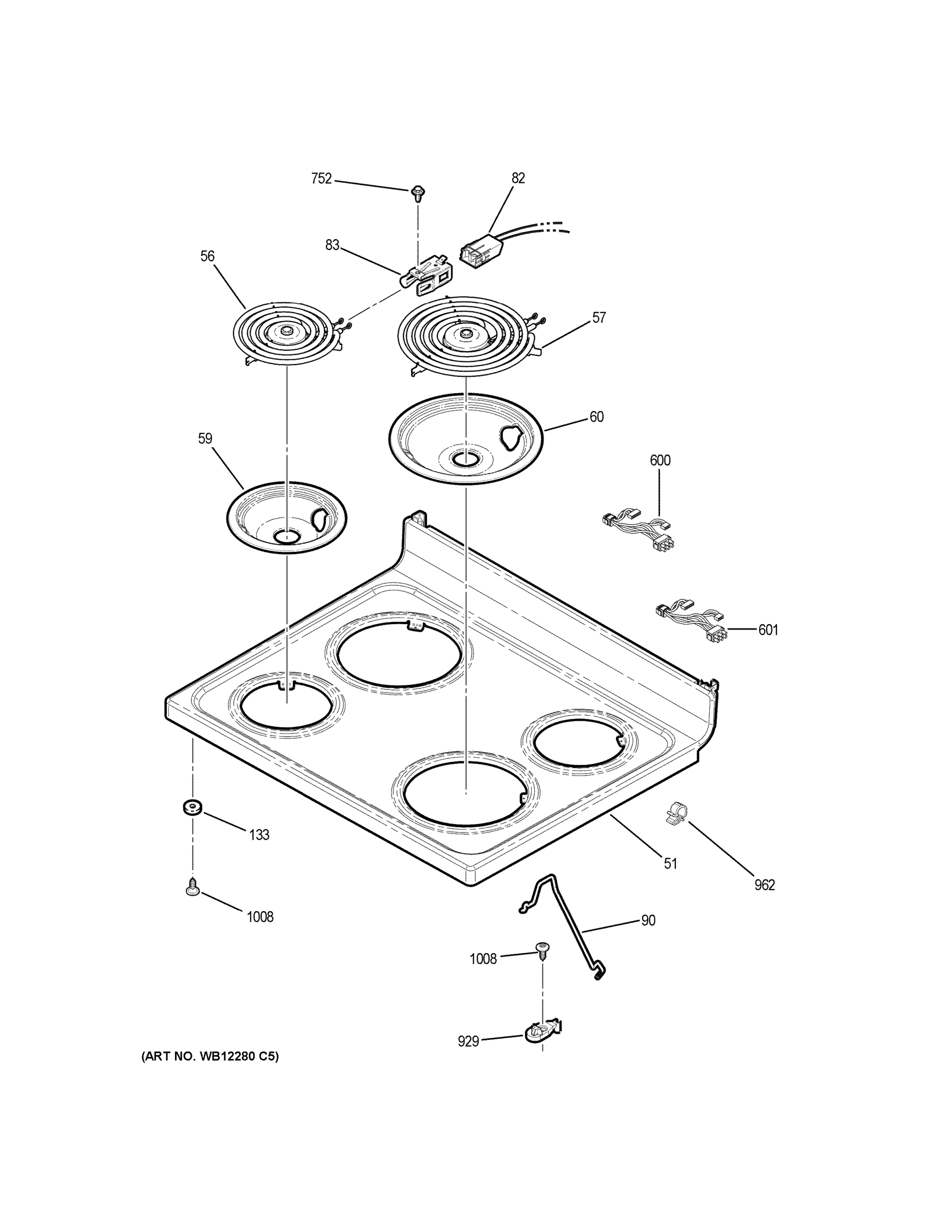 752
82
83
56
57
60
59
600
601
133
51
962
1008
90
1008
929
(ART NO. WB12280 C5)