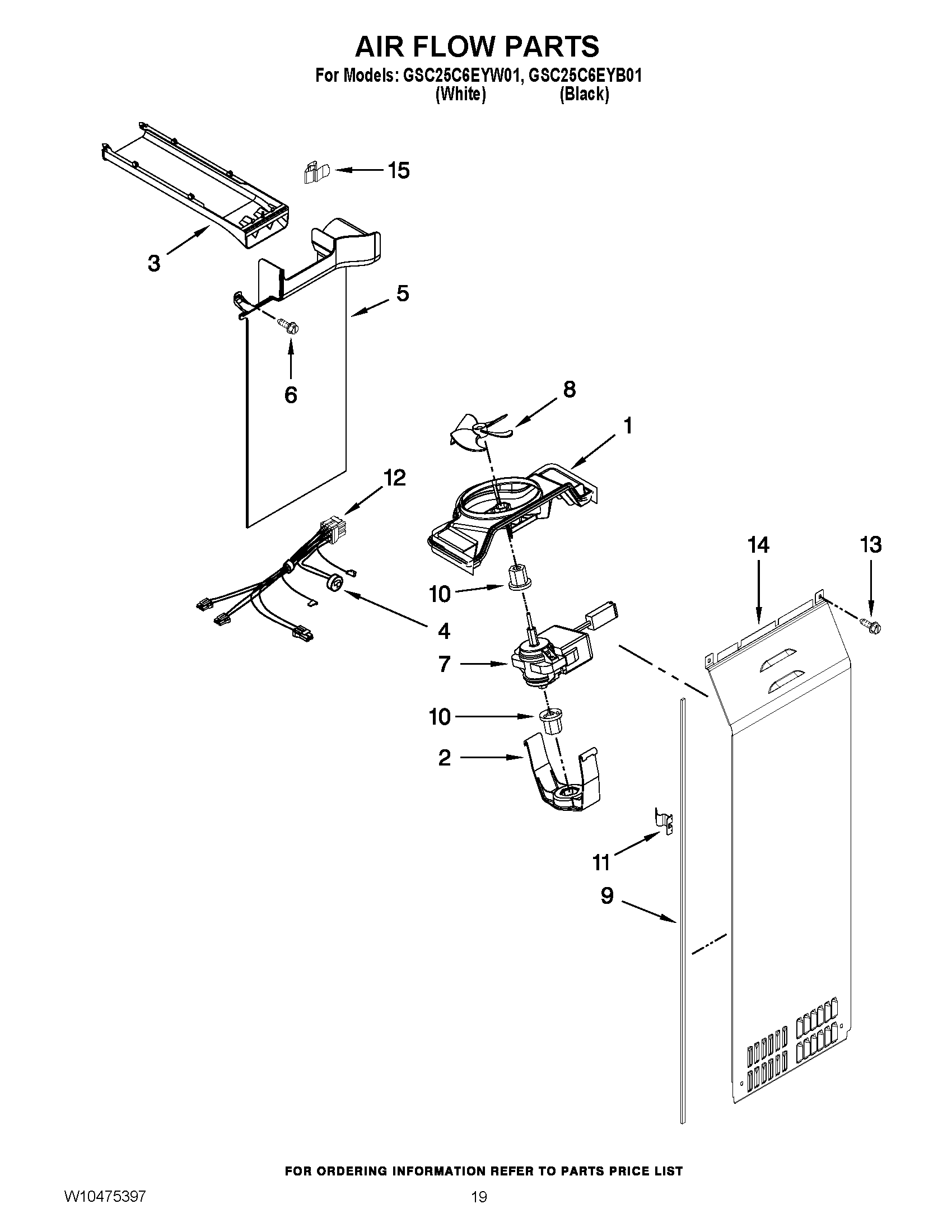 AIR FLOW PARTS
For Models: GSC25C6EYW01, GSC25C6EYB01
(White) (Black)

15
3
5
6
8
1
12
14
13
10
4
7
10
2
11
9

FOR ORDERING INFORMATION REFER TO PARTS PRICE LIST

W10475397
19