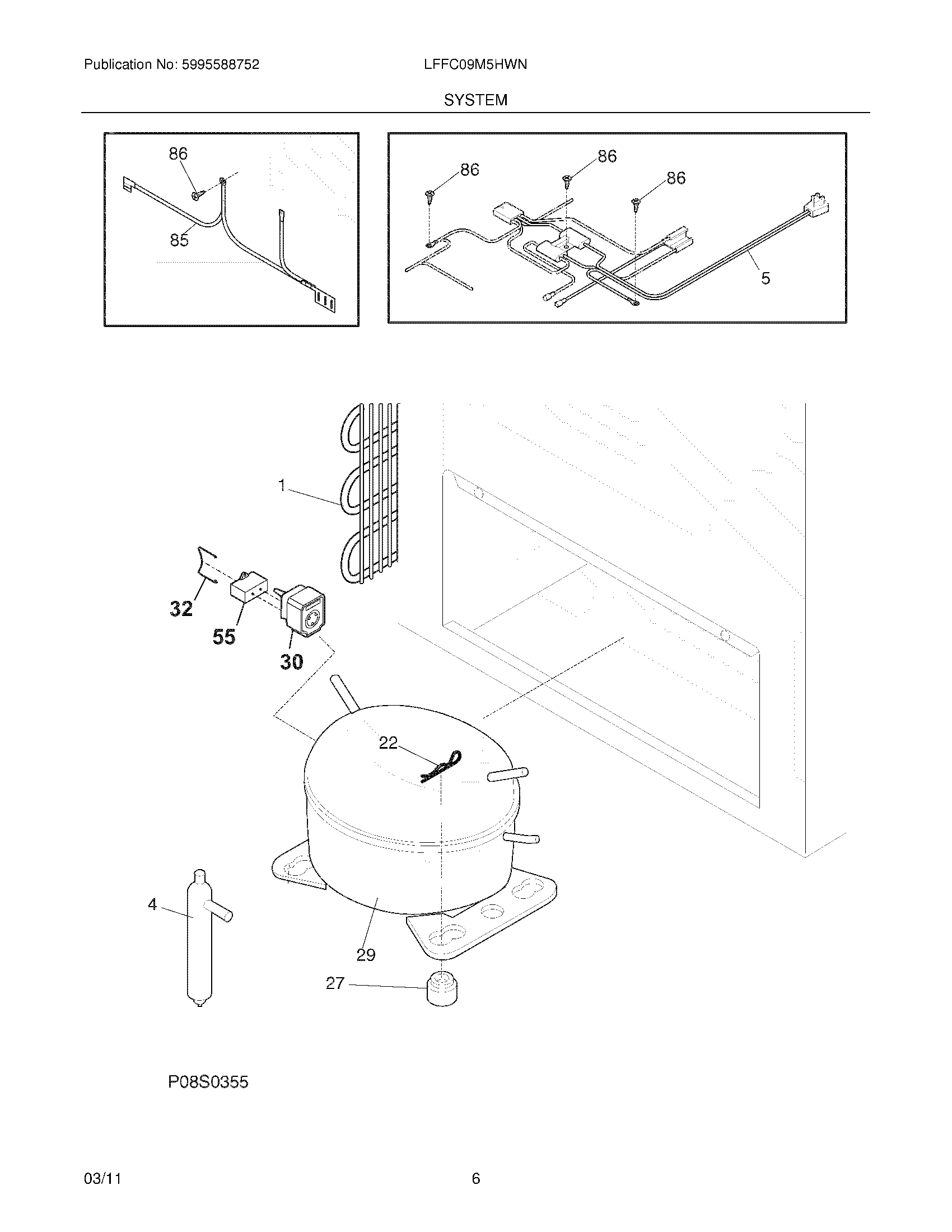 Publication No: 5995588752

LFFC09M5HWN

SYSTEM

86

85

86

86

86

5

1

32

55

30

22

4

29

27

P08S0355

03/11

6