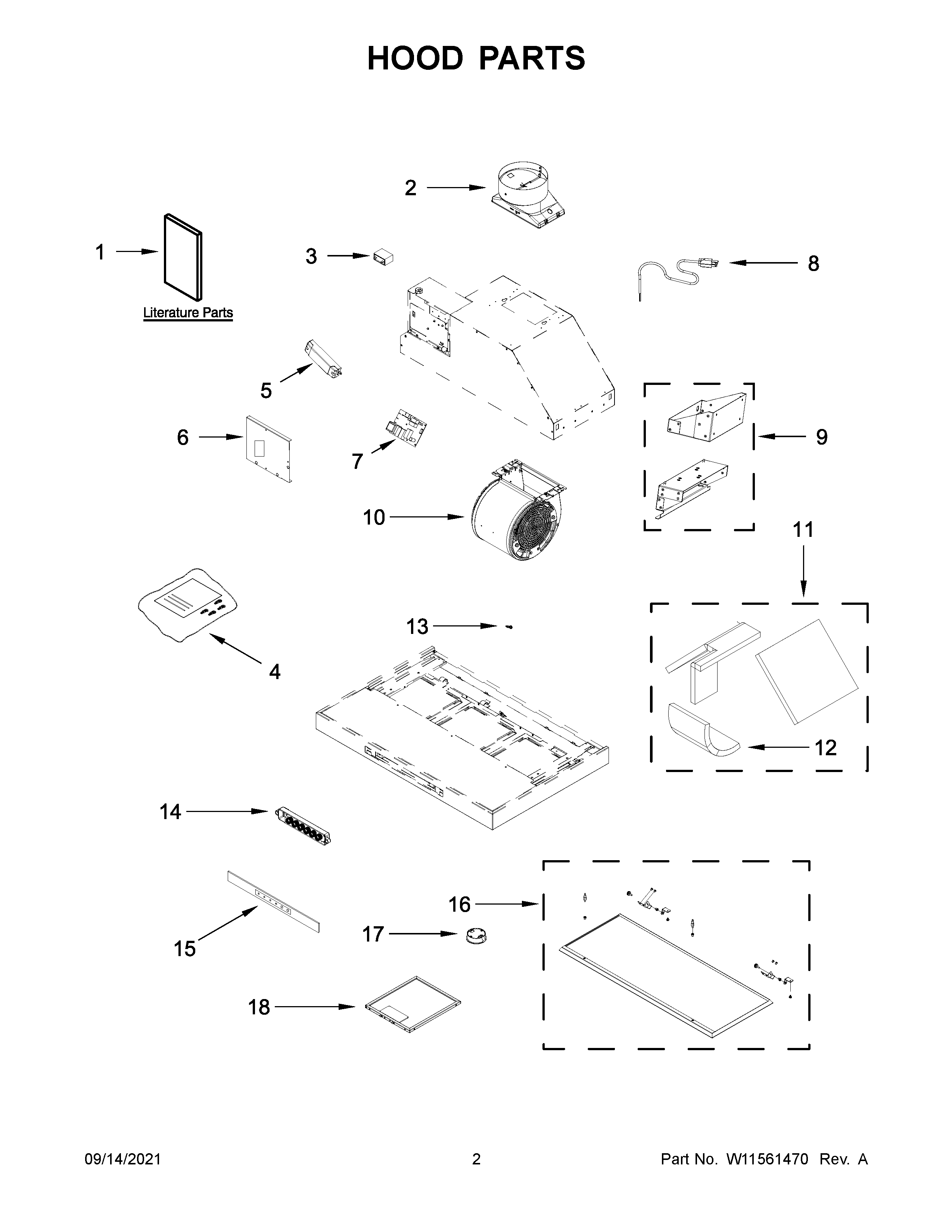 HOOD PARTS

2

1

3

8

Literature Parts

5

6

7

9

10

11

4

13

12

14

16

15

17

18

09/14/2021

2

Part No. W11561470 Rev. A