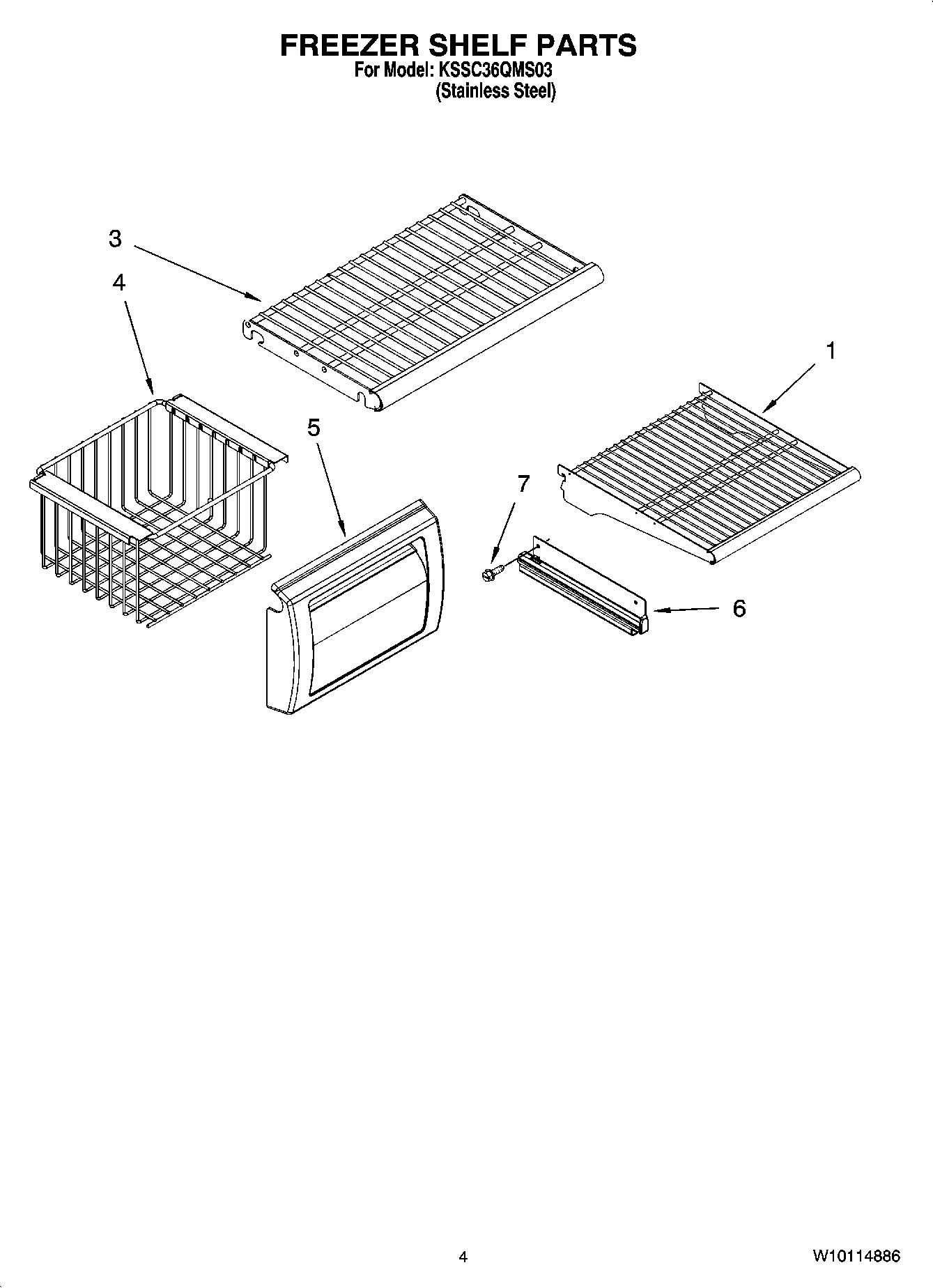 FREEZER SHELF PARTS
For Model: KSSC36QMS03
(Stainless Steel)

3
4
1
5
7
6

4

W10114886