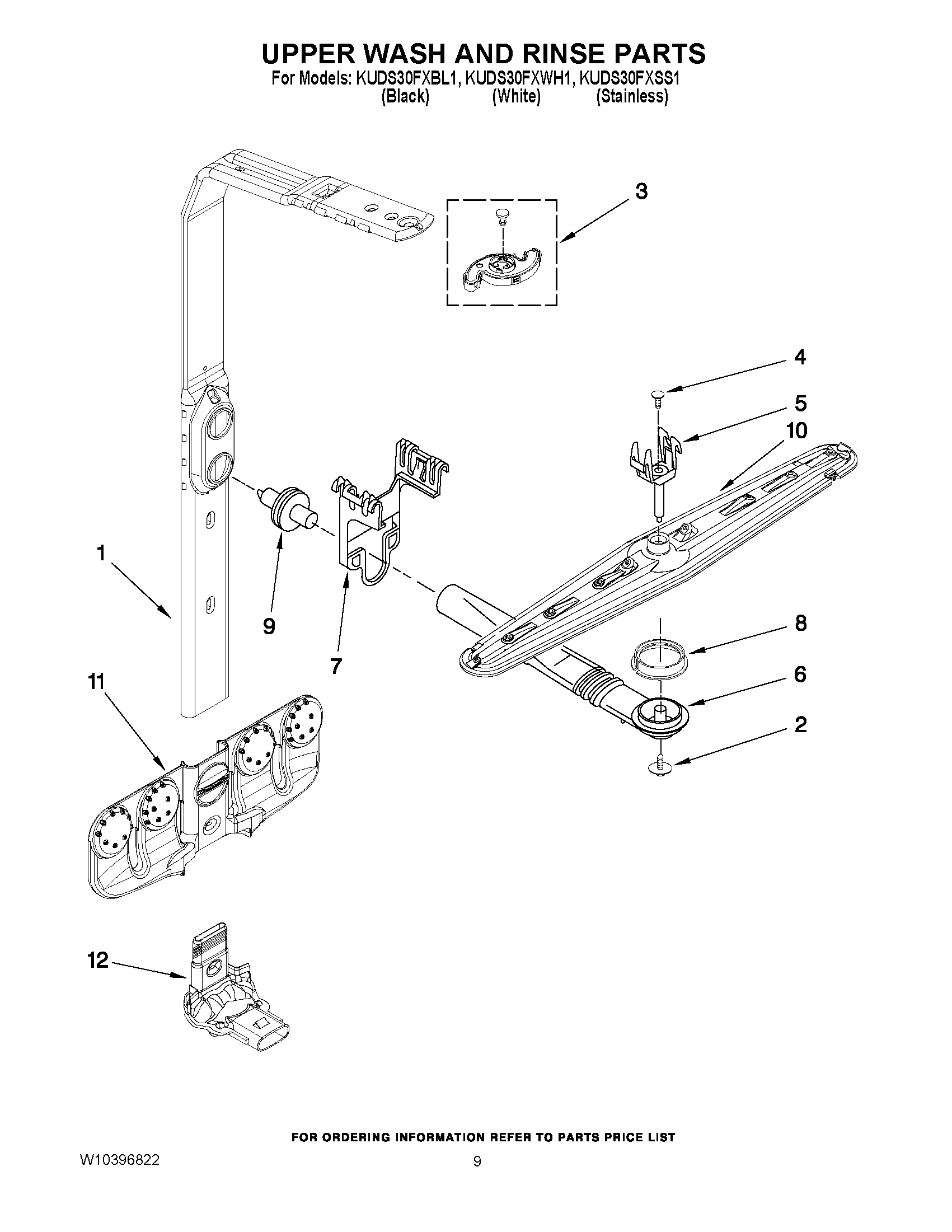 UPPER WASH AND RINSE PARTS
For Models: KUDS30FXBL1, KUDS30FXWH1, KUDS30FXSS1
(Black) (White) (Stainless)

3

4

5

10

1

9

7

8

6

2

11

12

FOR ORDERING INFORMATION REFER TO PARTS PRICE LIST

W10396822

9