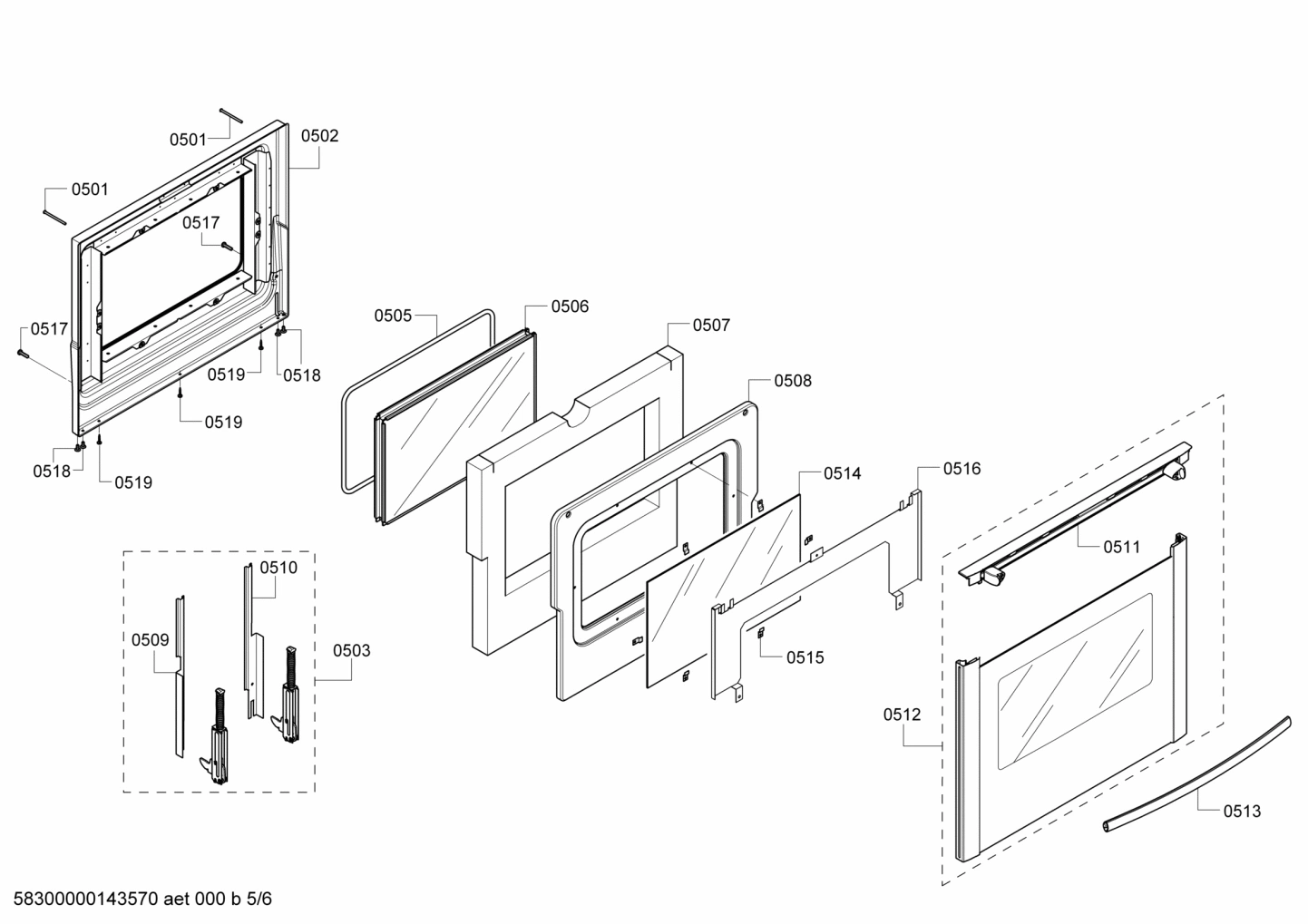 0501
0502
0501
0517
0517
0519
0518
0519
0518
0519
0505
0506
0507
0508
0514
0516
0511
0510
0509
0503
0515
0512
0513
58300000143570 aet 000 b 5/6