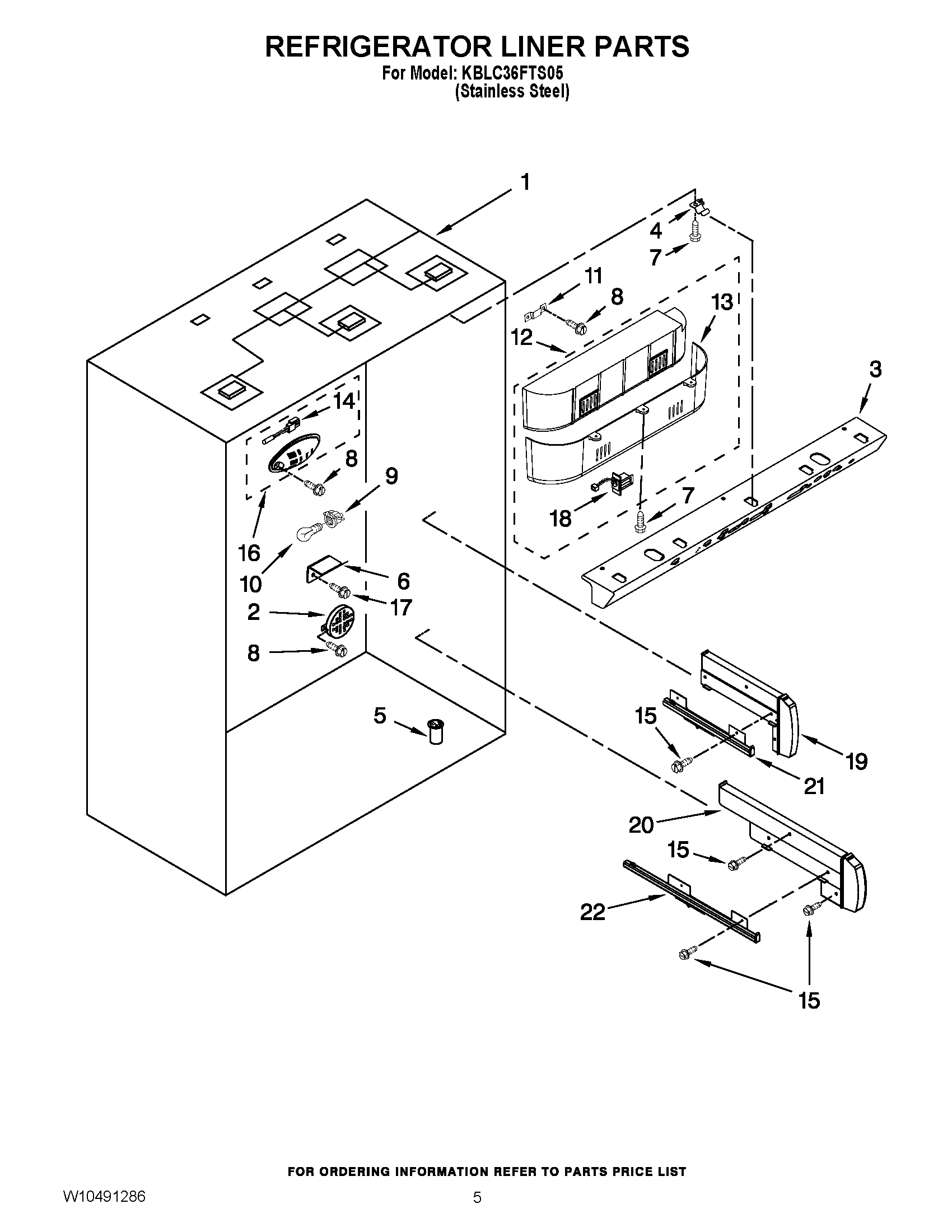 REFRIGERATOR LINER PARTS
For Model: KBLC36FTS05
(Stainless Steel)

1
4
7
11
8
13
12
3
14
8
9
7
18
16
10
6
17
2
8
5
15
19
21
20
15
22
15

FOR ORDERING INFORMATION REFER TO PARTS PRICE LIST

W10491286
5