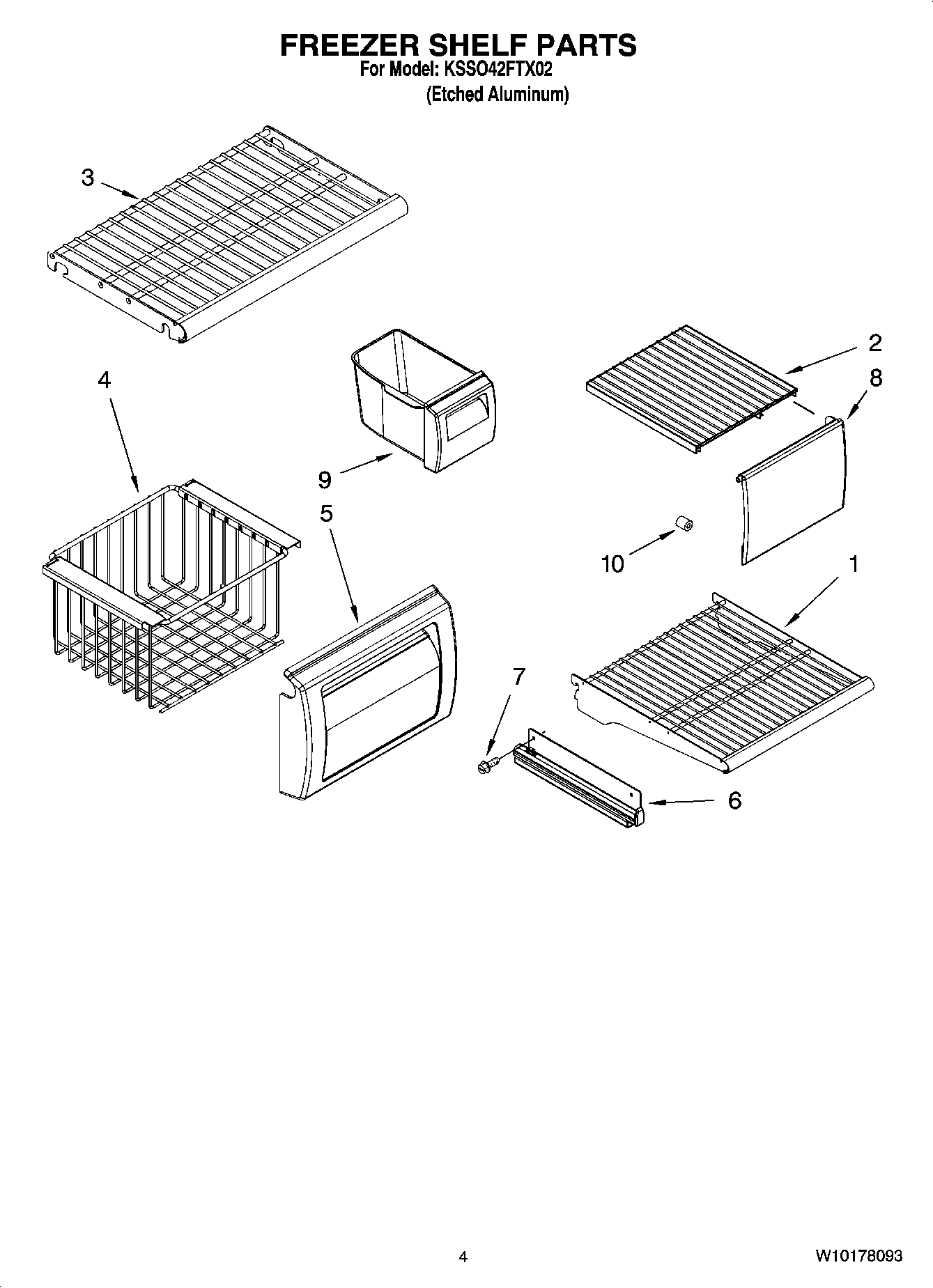 FREEZER SHELF PARTS
For Model: KSSO42FTX02
(Etched Aluminum)

3

2

4

8

9

5

10

1

7

6

4

W10178093