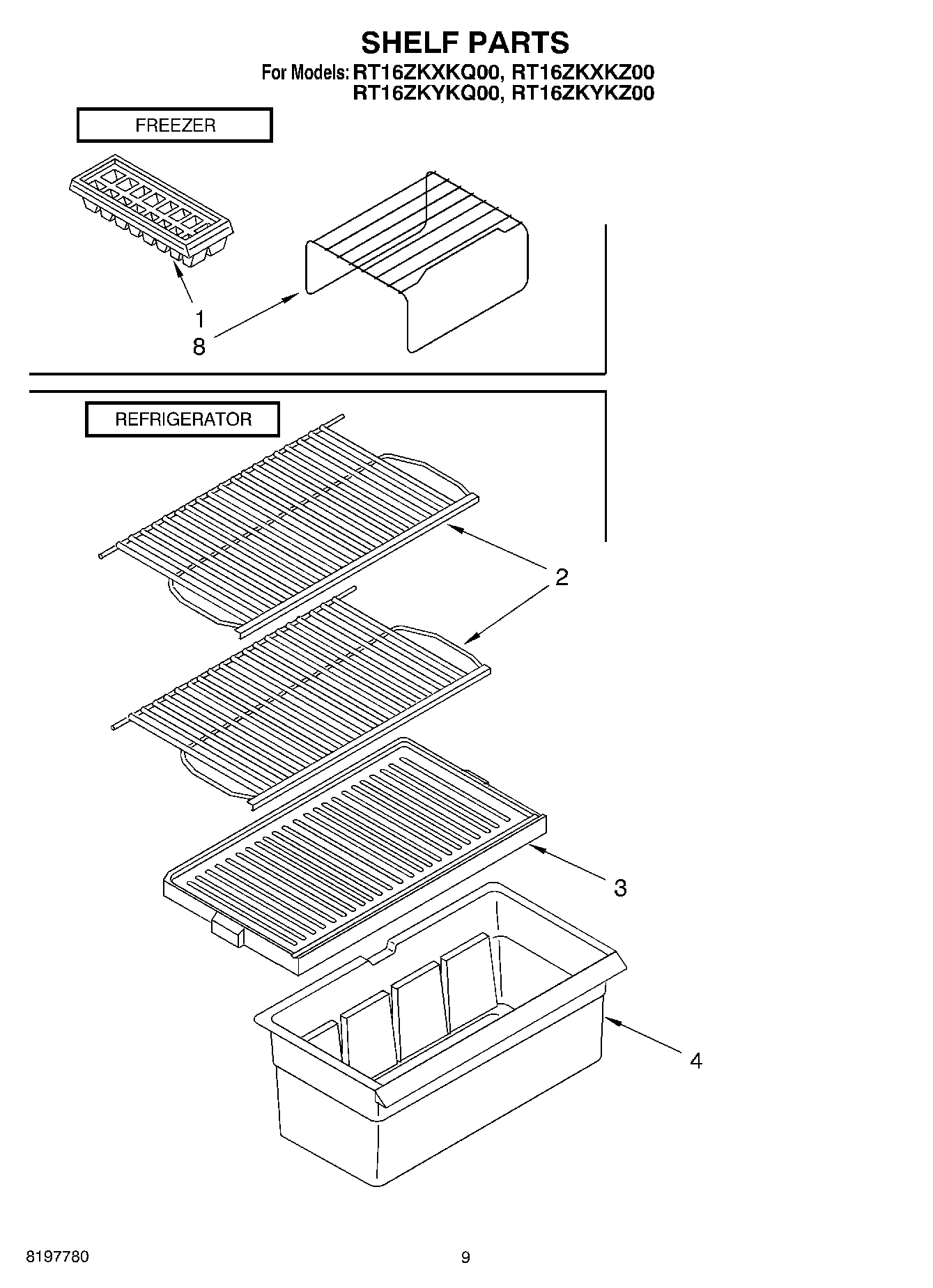 SHELF PARTS
For Models: RT16ZKXKQ00, RT16ZKXKZ00
RT16ZKYKQ00, RT16ZKYKZ00

FREEZER

1

8

REFRIGERATOR

2

3

4

8197780

9