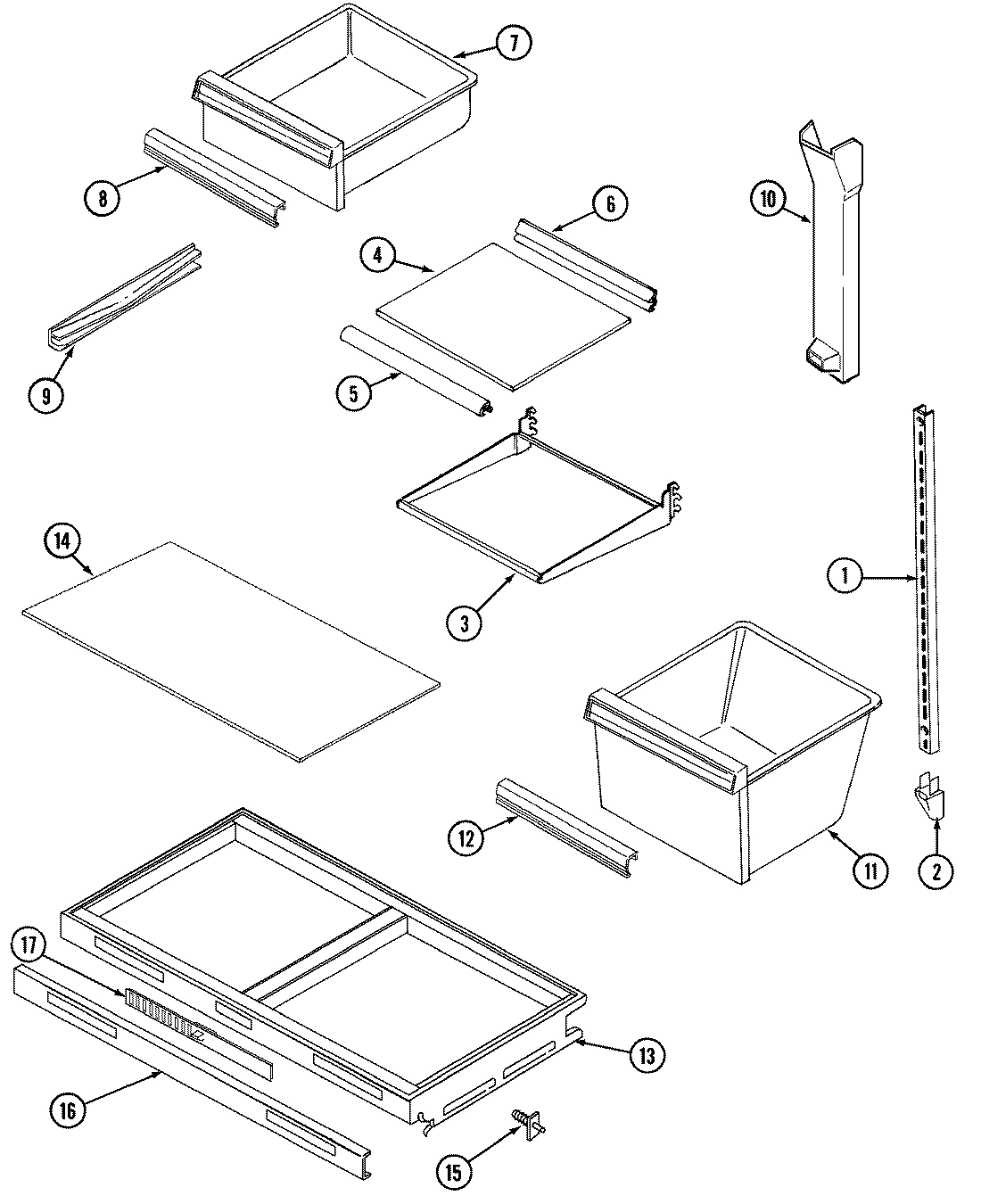 7
8
6
10
4
9
5
14
3
1
12
11
2
17
13
16
15