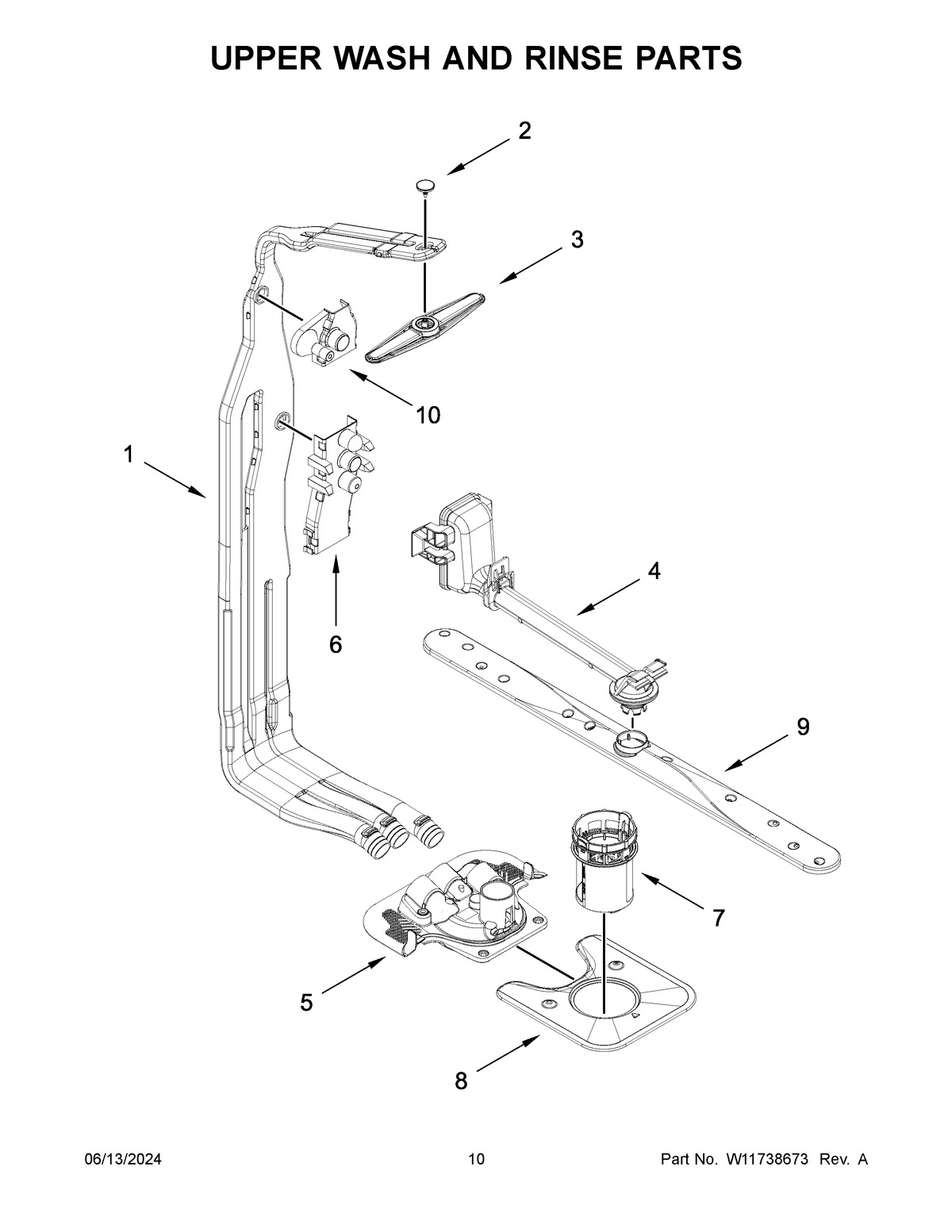 UPPER WASH AND RINSE PARTS

2

3

10

1

6

4

9

7

5

8

06/13/2024 10 Part No. W11738673 Rev. A