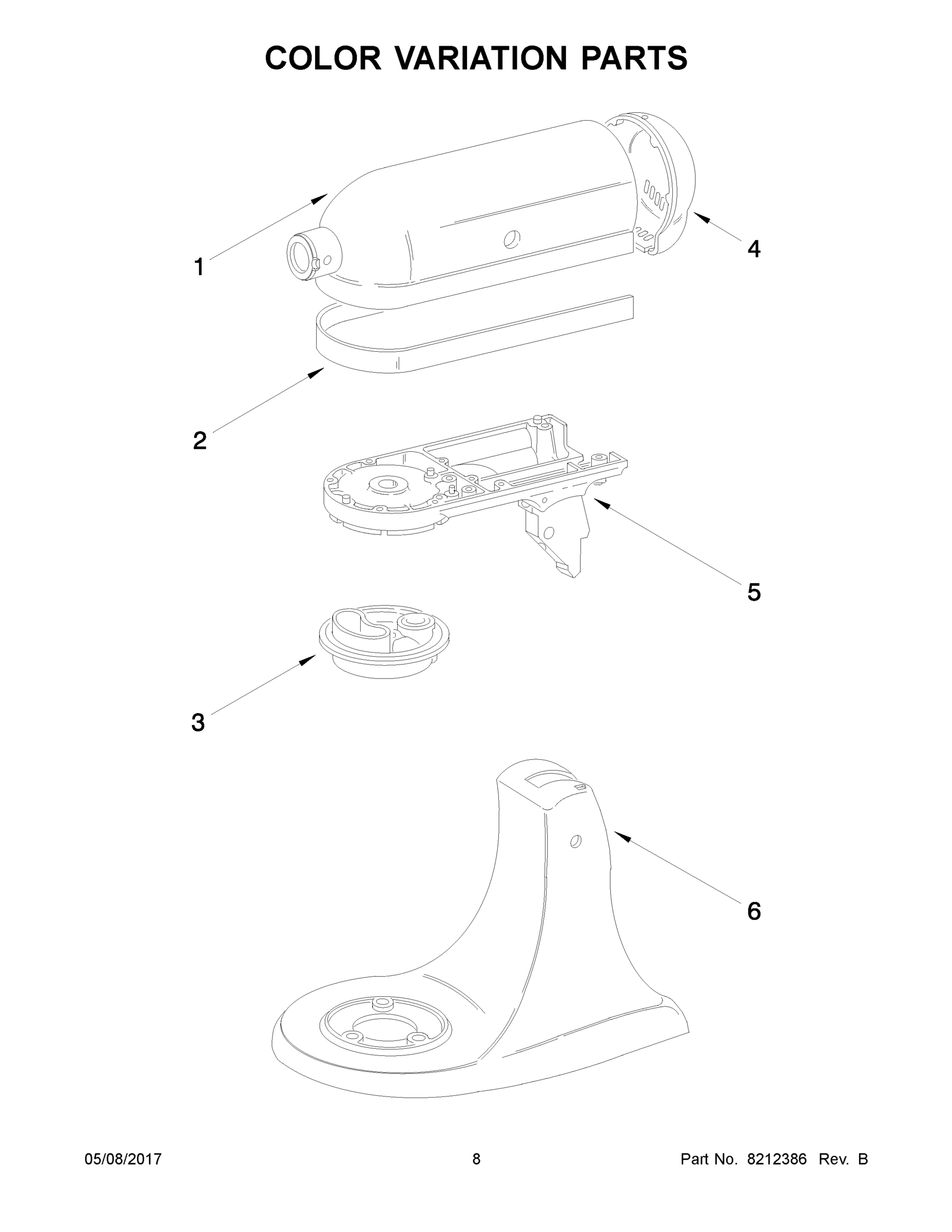 COLOR VARIATION PARTS

1

4

2

5

3

6

05/08/2017

8

Part No. 8212386 Rev. B