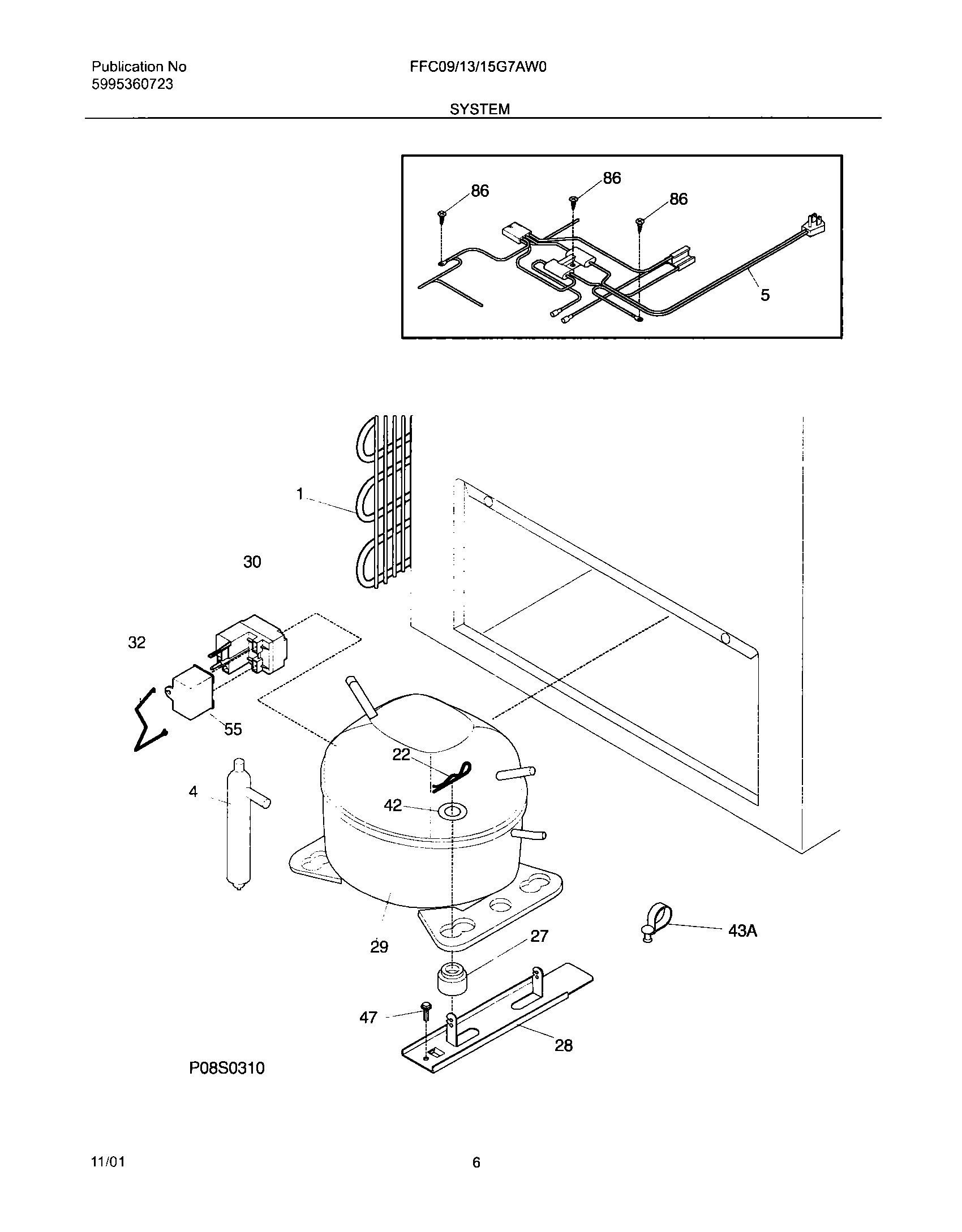 Publication No
5995360723

FFC09/13/15G7AW0

SYSTEM

86
86
86
5

1
30
32
55
4
22
42
29
27
43A
47
28

P08S0310

11/01

6