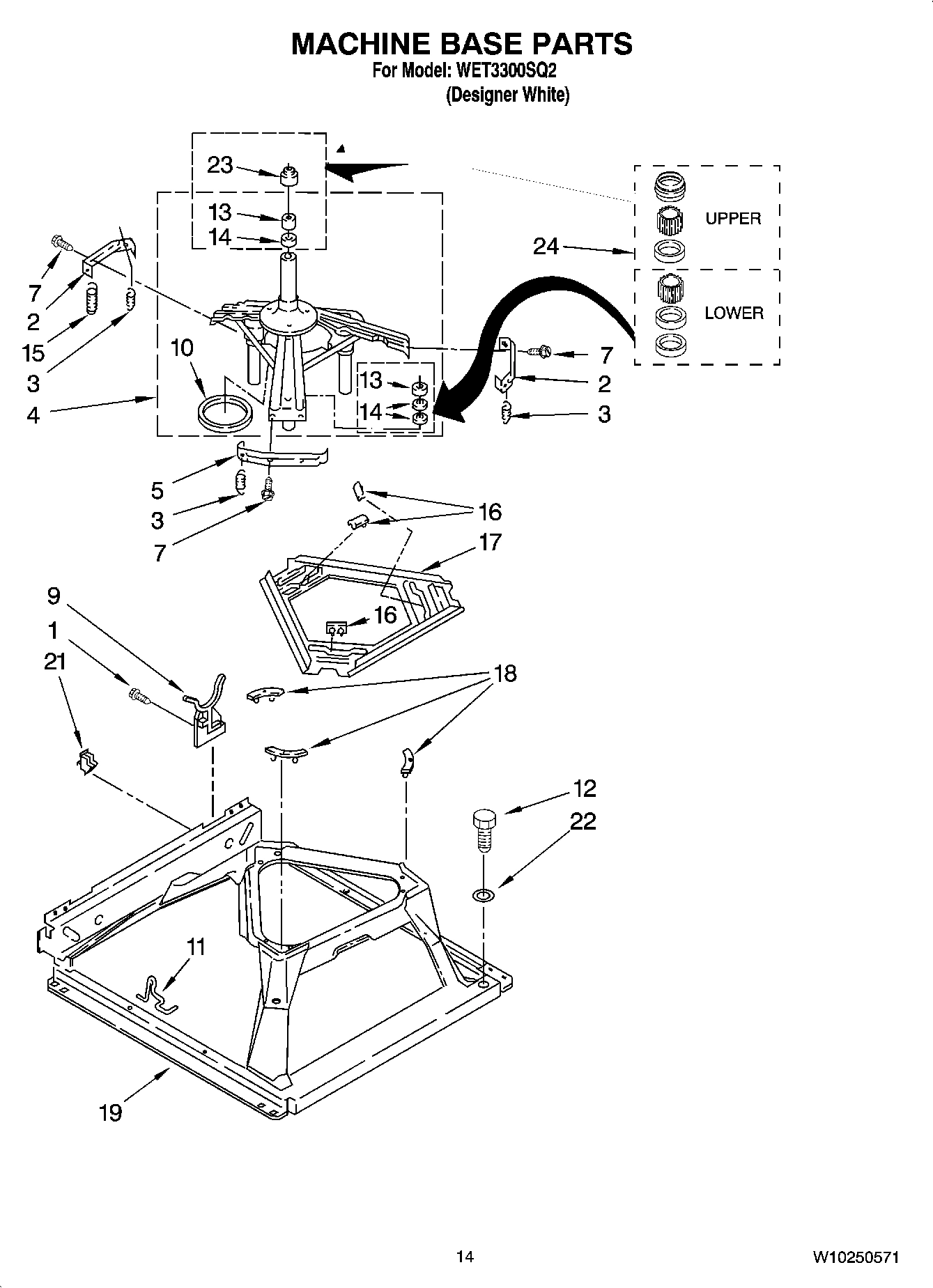 MACHINE BASE PARTS
For Model: WET3300SQ2
(Designer White)

23
13
14
UPPER
24
LOWER
7
2
15
3
10
4
13
14
7
2
3
5
3
7
16
17
16
9
1
21
18
12
22
11
19

14
W10250571