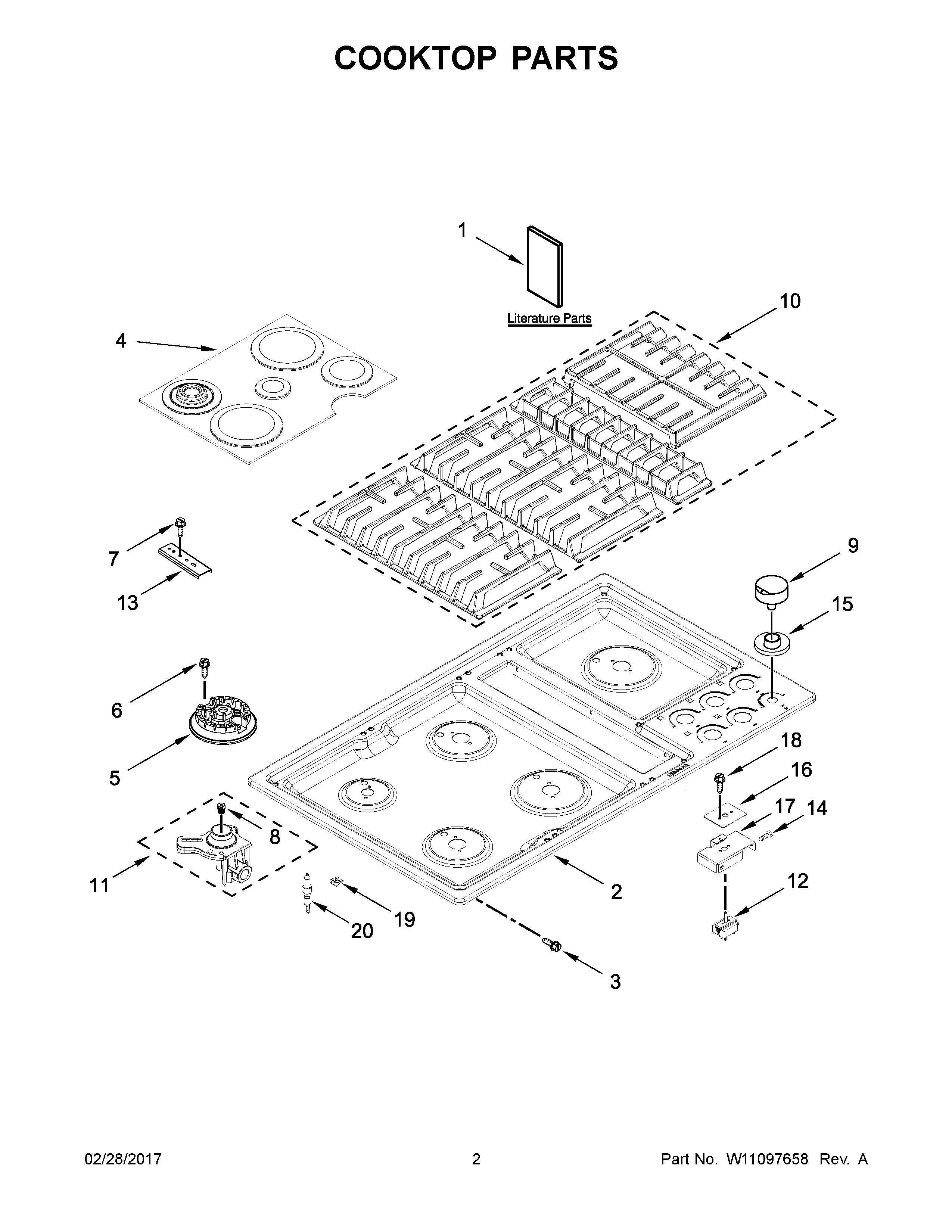 COOKTOP PARTS

1

Literature Parts

10

4

7

13

9

15

6

5

18

16

17

14

8

11

2

12

19

20

3

02/28/2017

2

Part No. W11097658 Rev. A