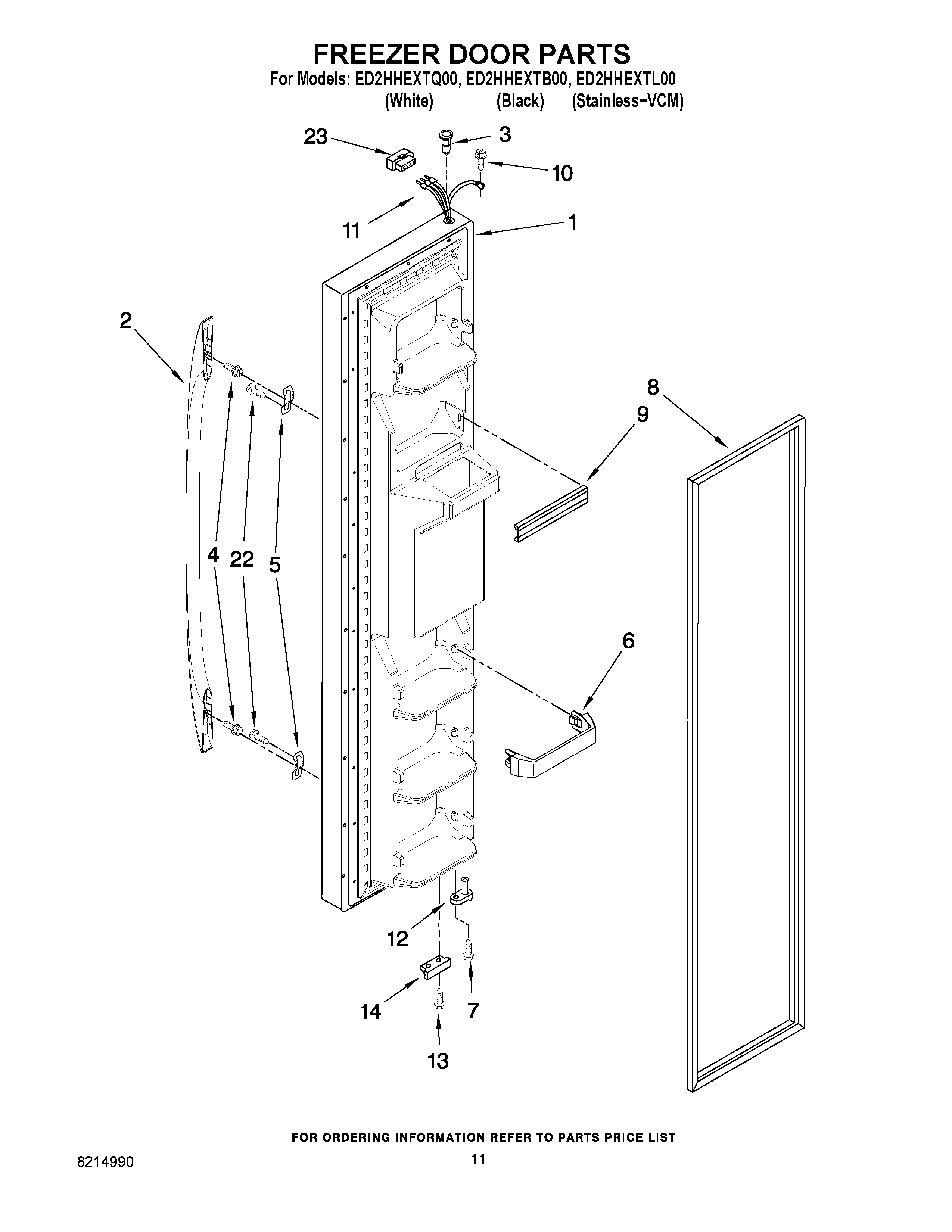 FREEZER DOOR PARTS

For Models: ED2HHEXTQ00, ED2HHEXTB00, ED2HHEXTL00
(White) (Black) (Stainless-VCM)

23
3
10
11
1
2
8
9
4
22
5
6
12
14
7
13

FOR ORDERING INFORMATION REFER TO PARTS PRICE LIST

8214990

11