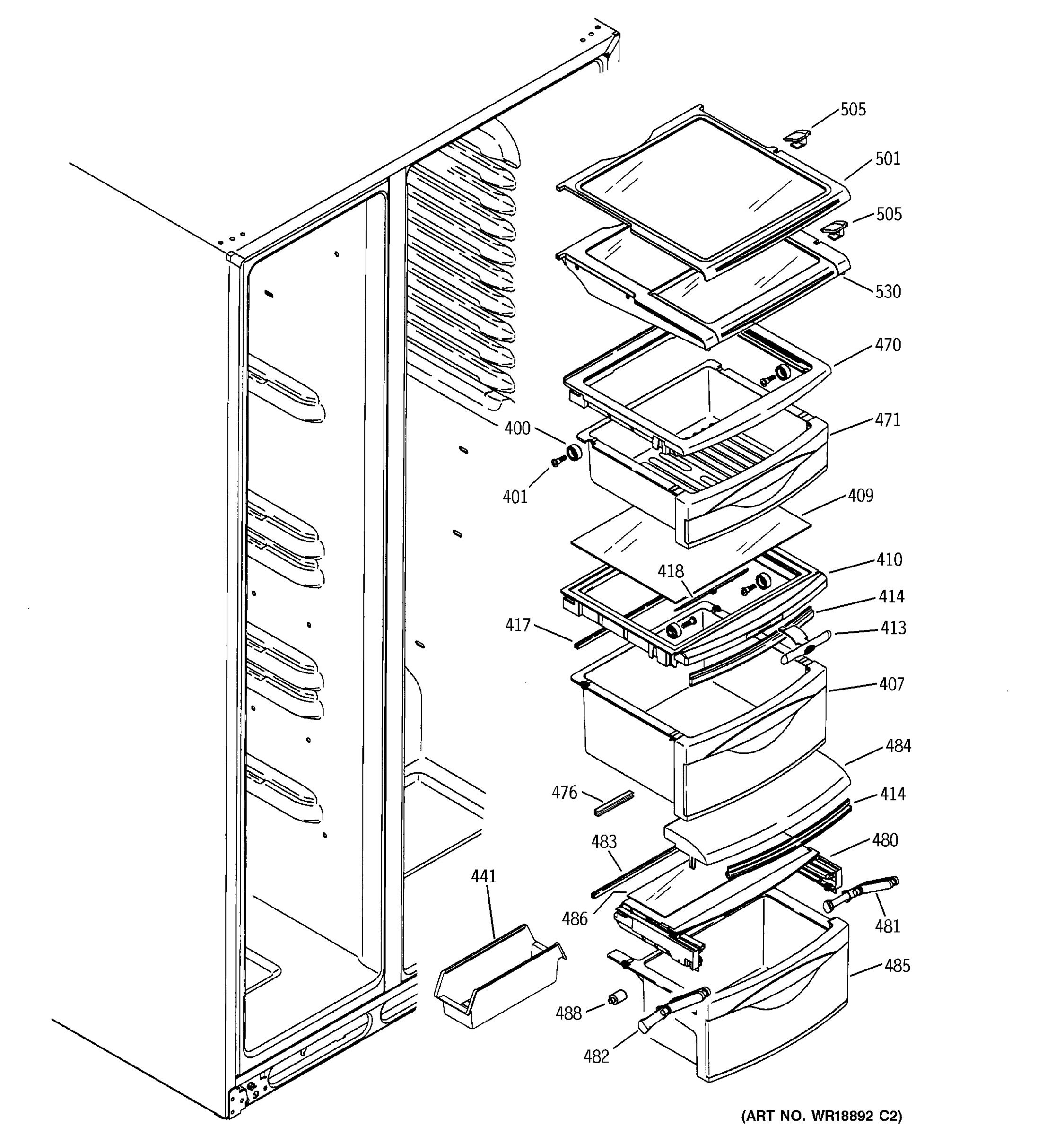 505
501
505
530
470
471
400
401
409
410
418
414
417
413
407
484
476
414
483
480
441
486
481
485
488
482
(ART NO. WR18892 C2)