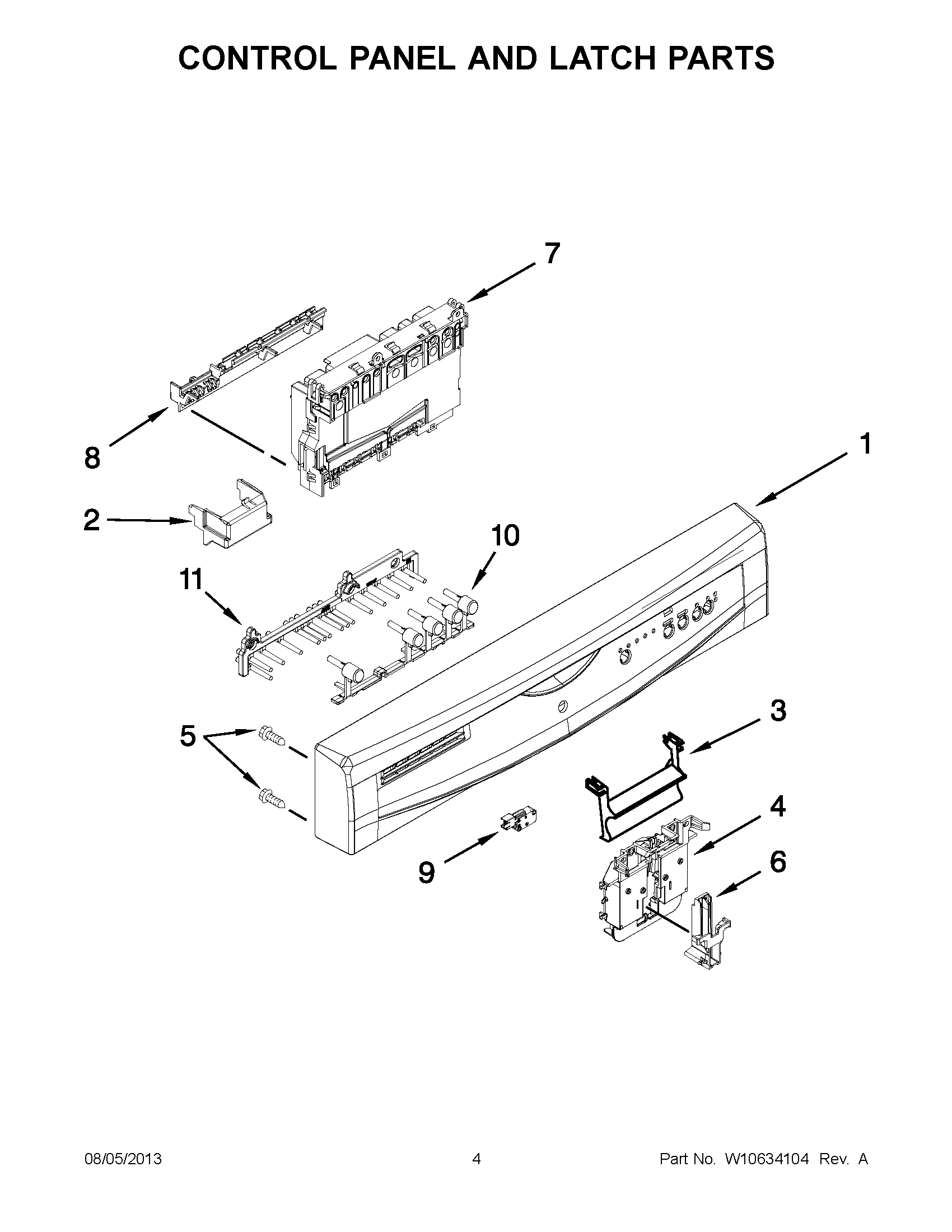 CONTROL PANEL AND LATCH PARTS

7

8

1

2

10

11

3

5

4

9

6

08/05/2013

4

Part No. W10634104 Rev. A