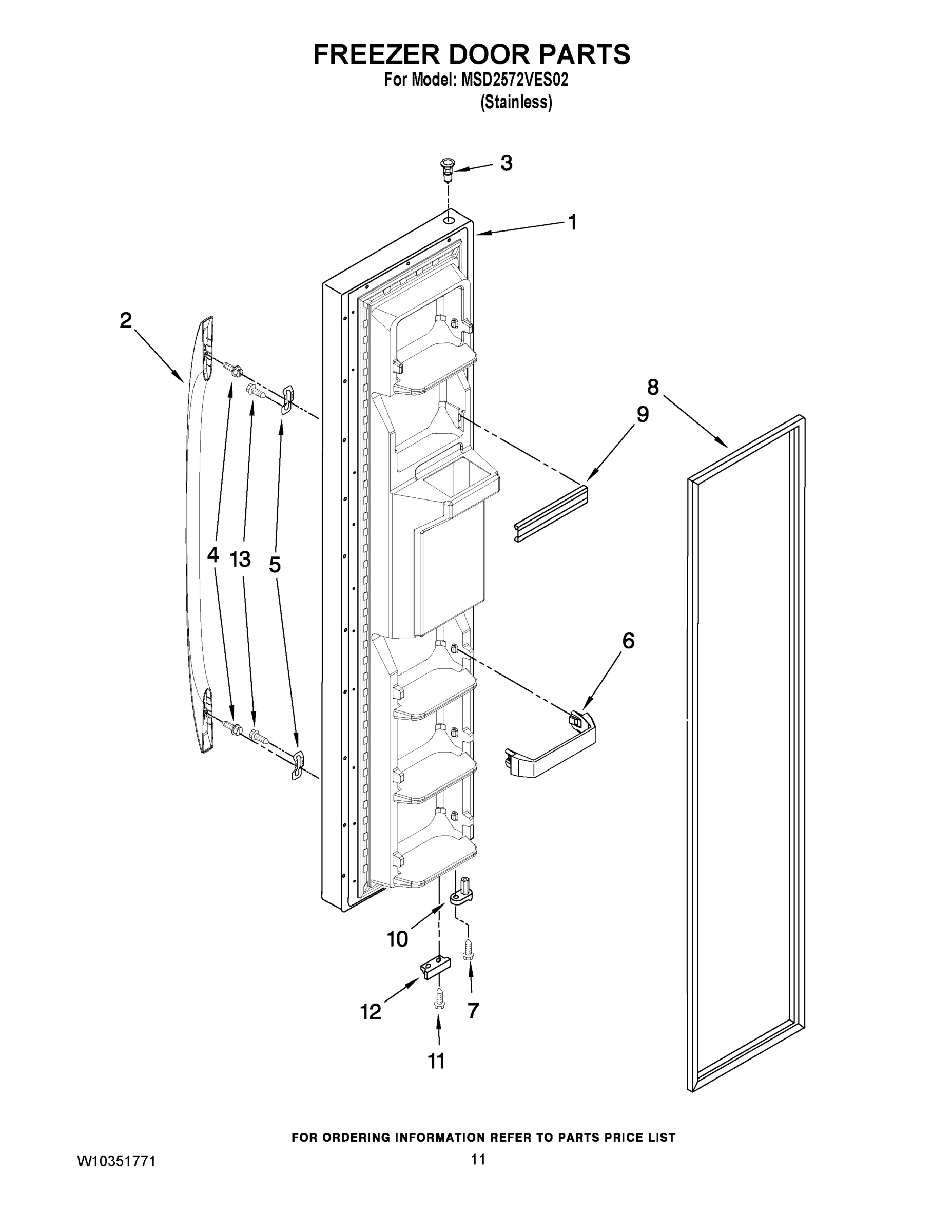 FREEZER DOOR PARTS
For Model: MSD2572VES02
(Stainless)

3
1
2
8
9
4 13 5
6
10
12
7
11

FOR ORDERING INFORMATION REFER TO PARTS PRICE LIST
W10351771
11