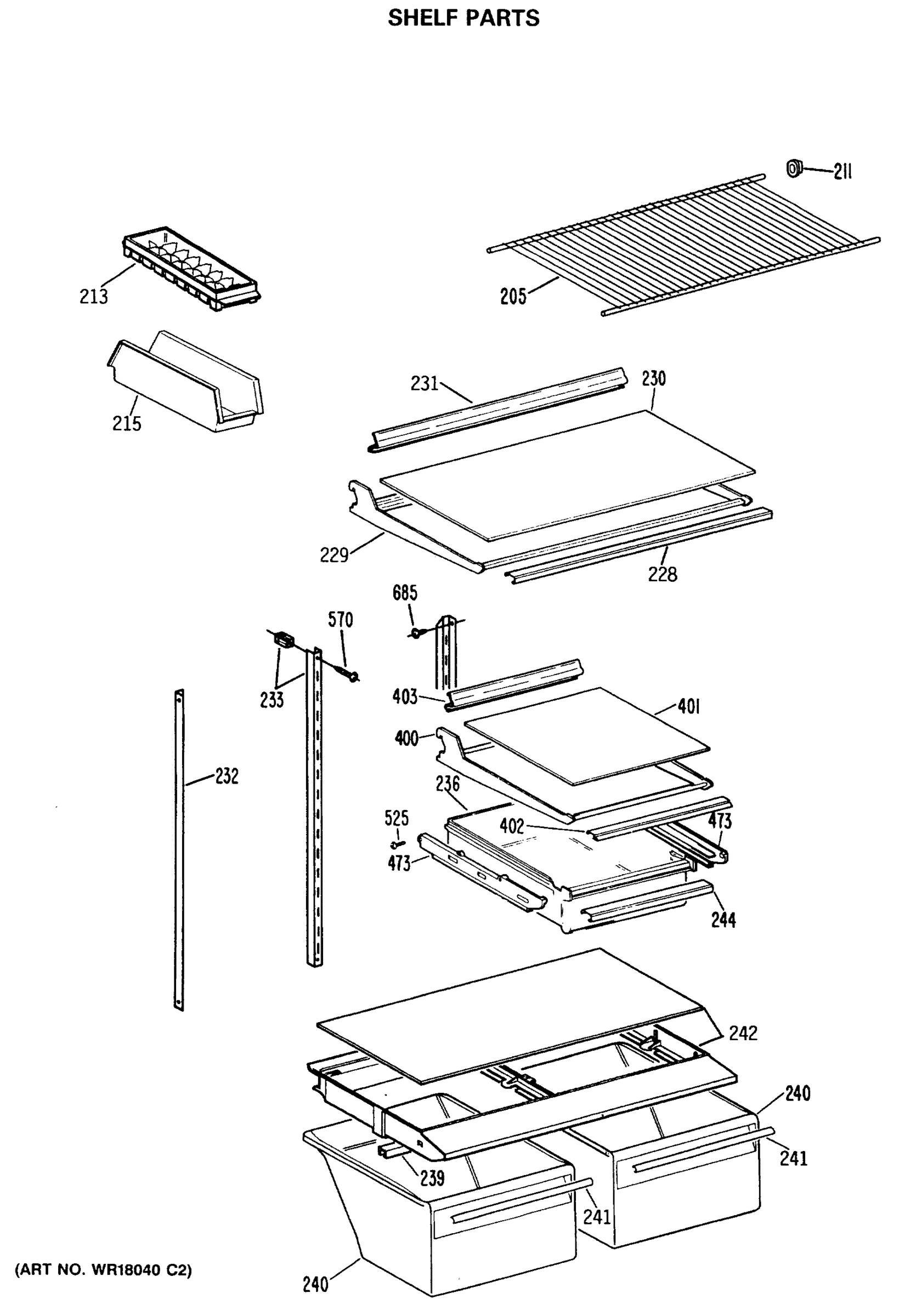 SHELF PARTS

211
213
205
215
231
230
229
228
685
570
233
403
401
400
232
236
525
402
473
473
244
242
240
241
239
241
240

(ART NO. WR18040 C2)