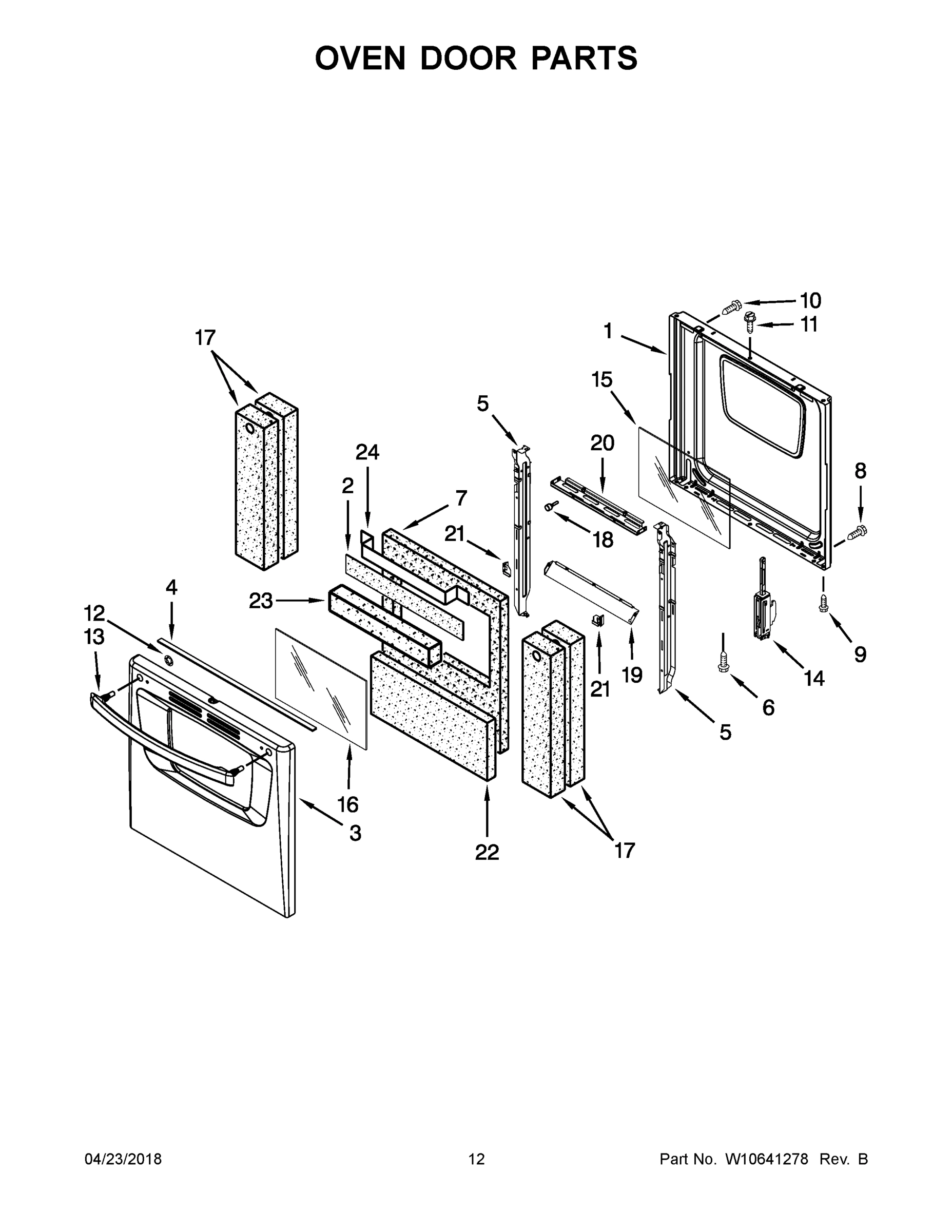 OVEN DOOR PARTS

10
11
1
17
15
5
20
24
8
2
7
21
18
23
4
12
13
21
19
9
14
6
5
16
3
22
17

04/23/2018
12
Part No. W10641278 Rev. B