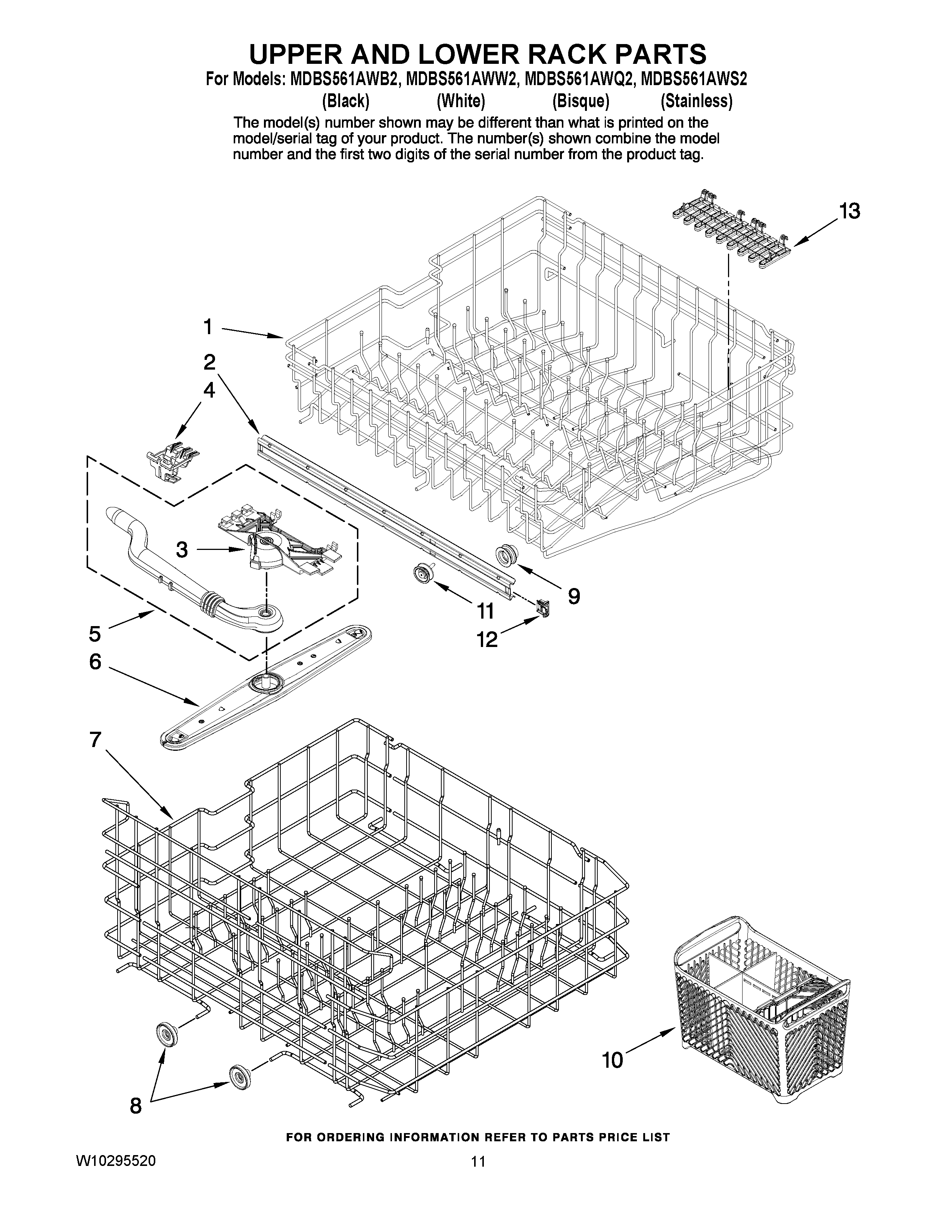 UPPER AND LOWER RACK PARTS

For Models: MDBS561AWB2, MDBS561AWW2, MDBS561AWQ2, MDBS561AWS2
(Black) (White) (Bisque) (Stainless)

The model(s) number shown may be different than what is printed on the model/serial tag of your product. The number(s) shown combine the model number and the first two digits of the serial number from the product tag.

13
1
2
4
3
9
11
12
5
6
7
10
8

FOR ORDERING INFORMATION REFER TO PARTS PRICE LIST

W10295520

11