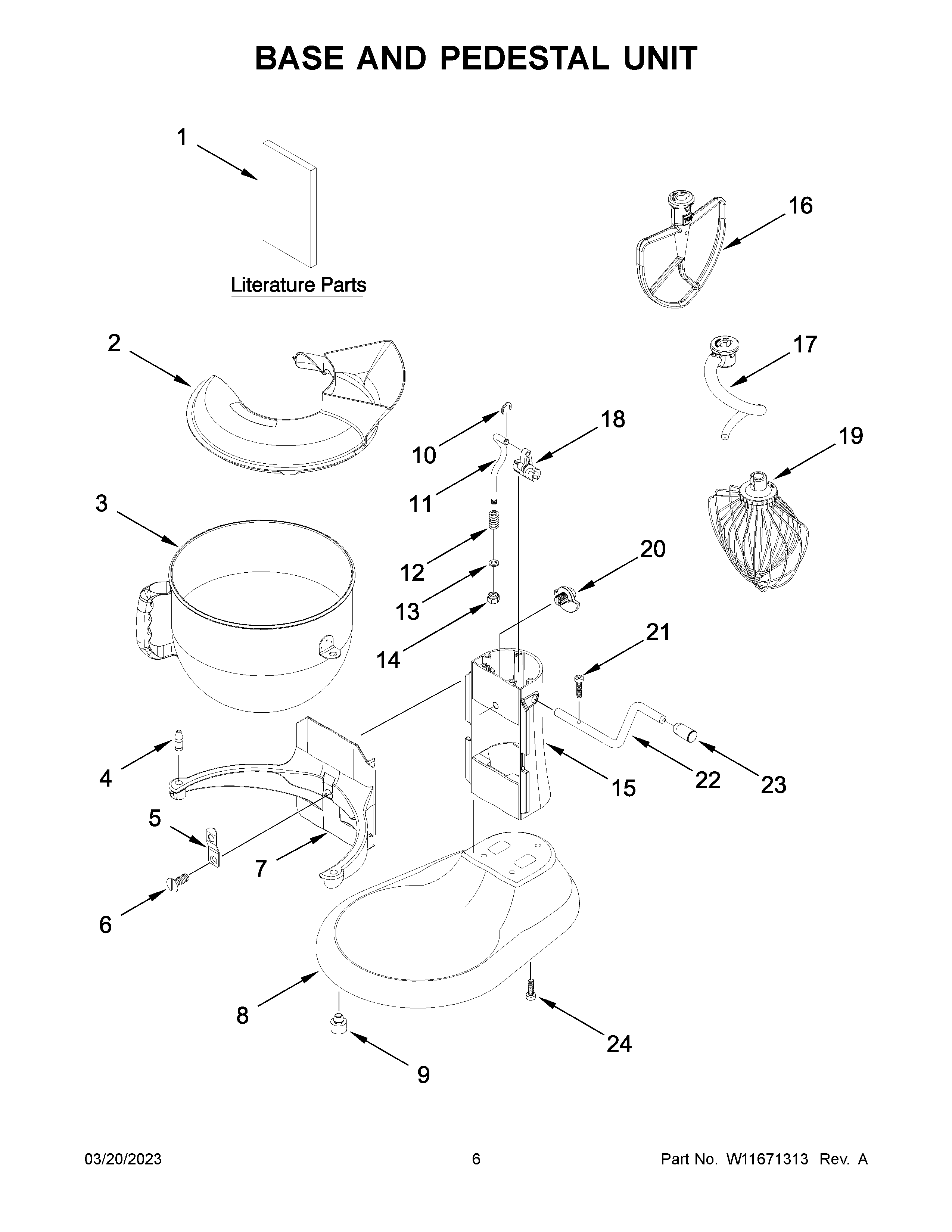 BASE AND PEDESTAL UNIT

1

Literature Parts

16

2

17

10

18

19

11

3

12

20

13

14

21

4

15

22

23

5

7

6

8

24

9

03/20/2023

6

Part No. W11671313 Rev. A