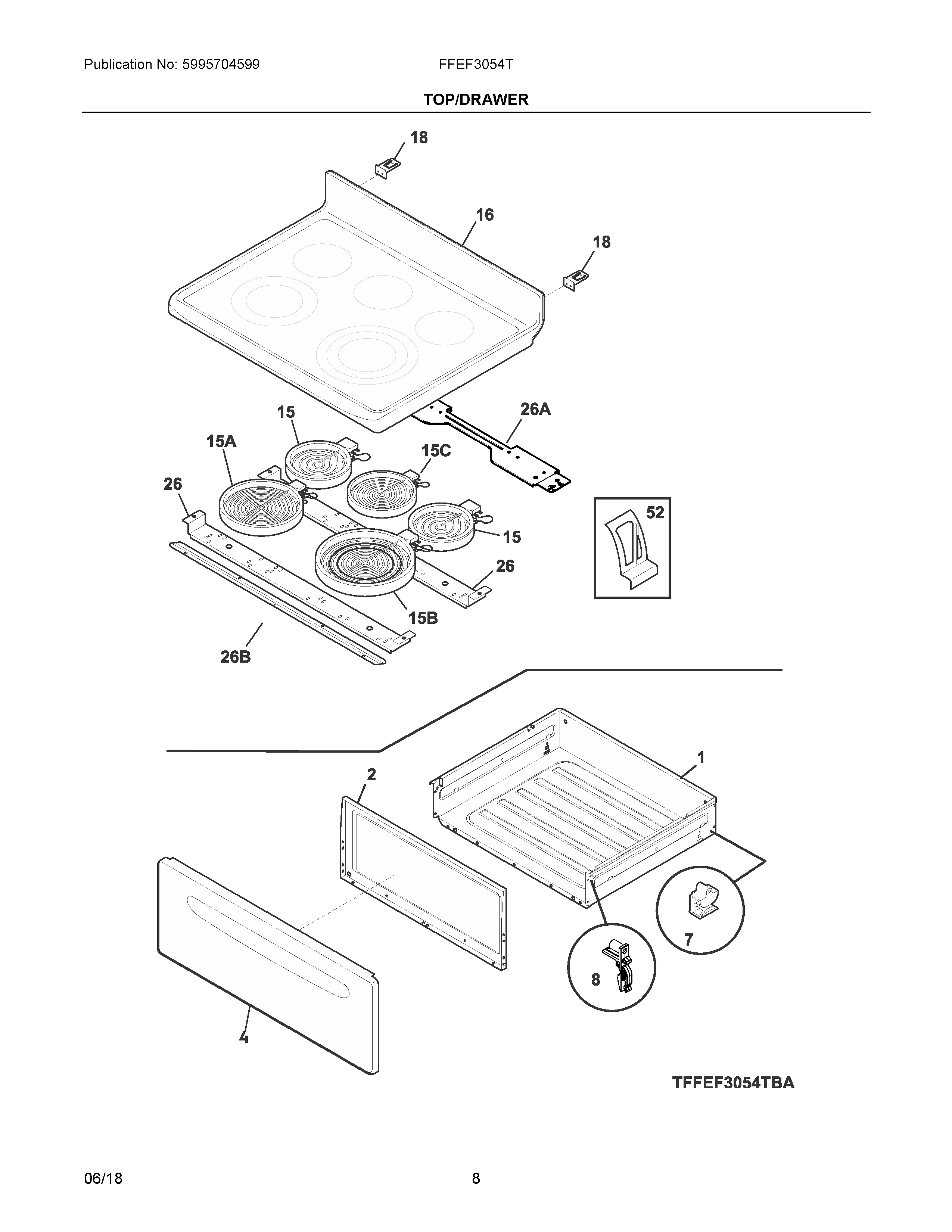 Publication No: 5995704599

FFEF3054T

TOP/DRAWER

18

16

18

15

26A

15A

15C

26

52

15

26

15B

26B

1

2

7

8

4

TFFEF3054TBA

06/18

8