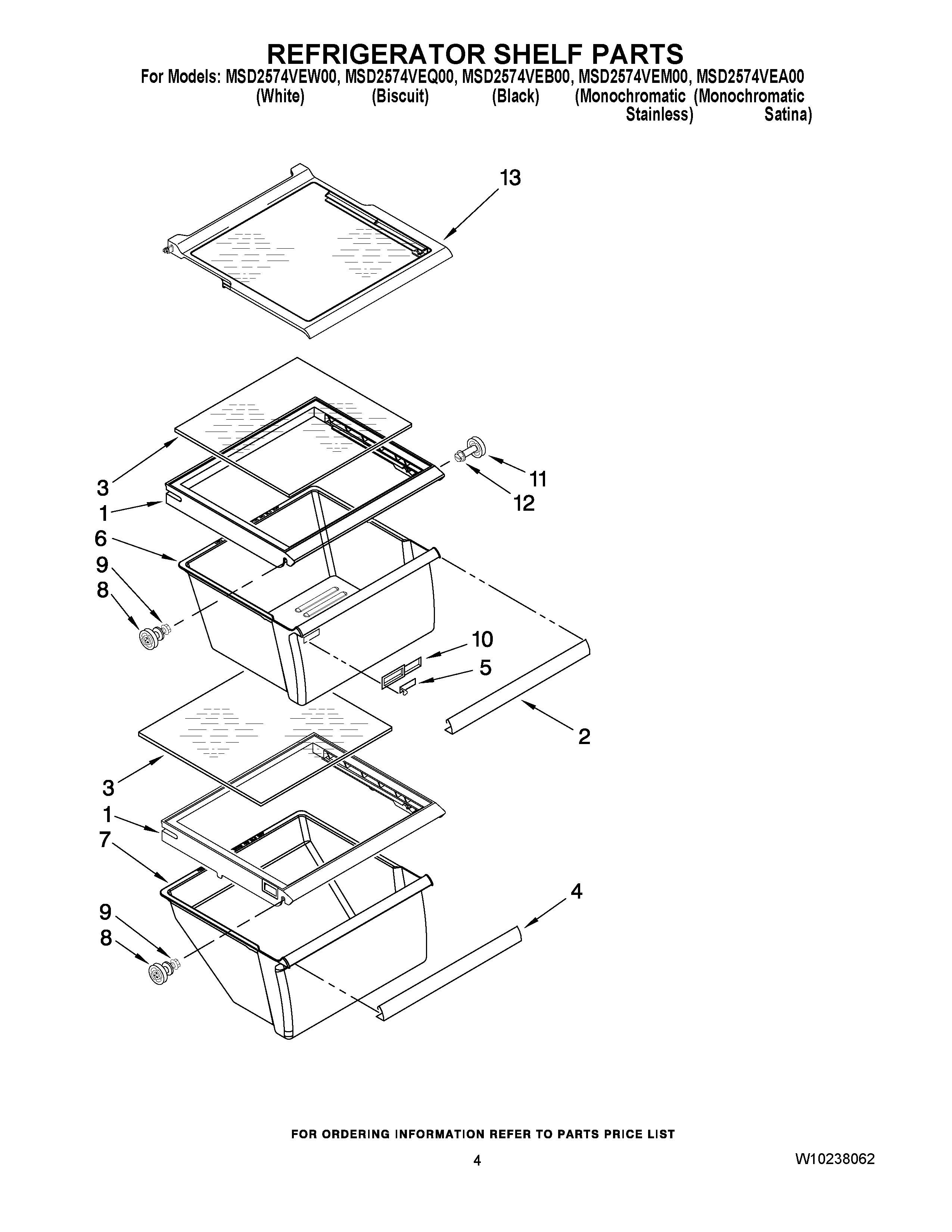 REFRIGERATOR SHELF PARTS

For Models: MSD2574VEW00, MSD2574VEQ00, MSD2574VEB00, MSD2574VEM00, MSD2574VEA00
(White) (Biscuit) (Black) (Monochromatic Stainless) (Monochromatic Satina)

13

3
1
6
9
8

11
12

10
5

2

3
1
7
9
8

4

FOR ORDERING INFORMATION REFER TO PARTS PRICE LIST

4

W10238062