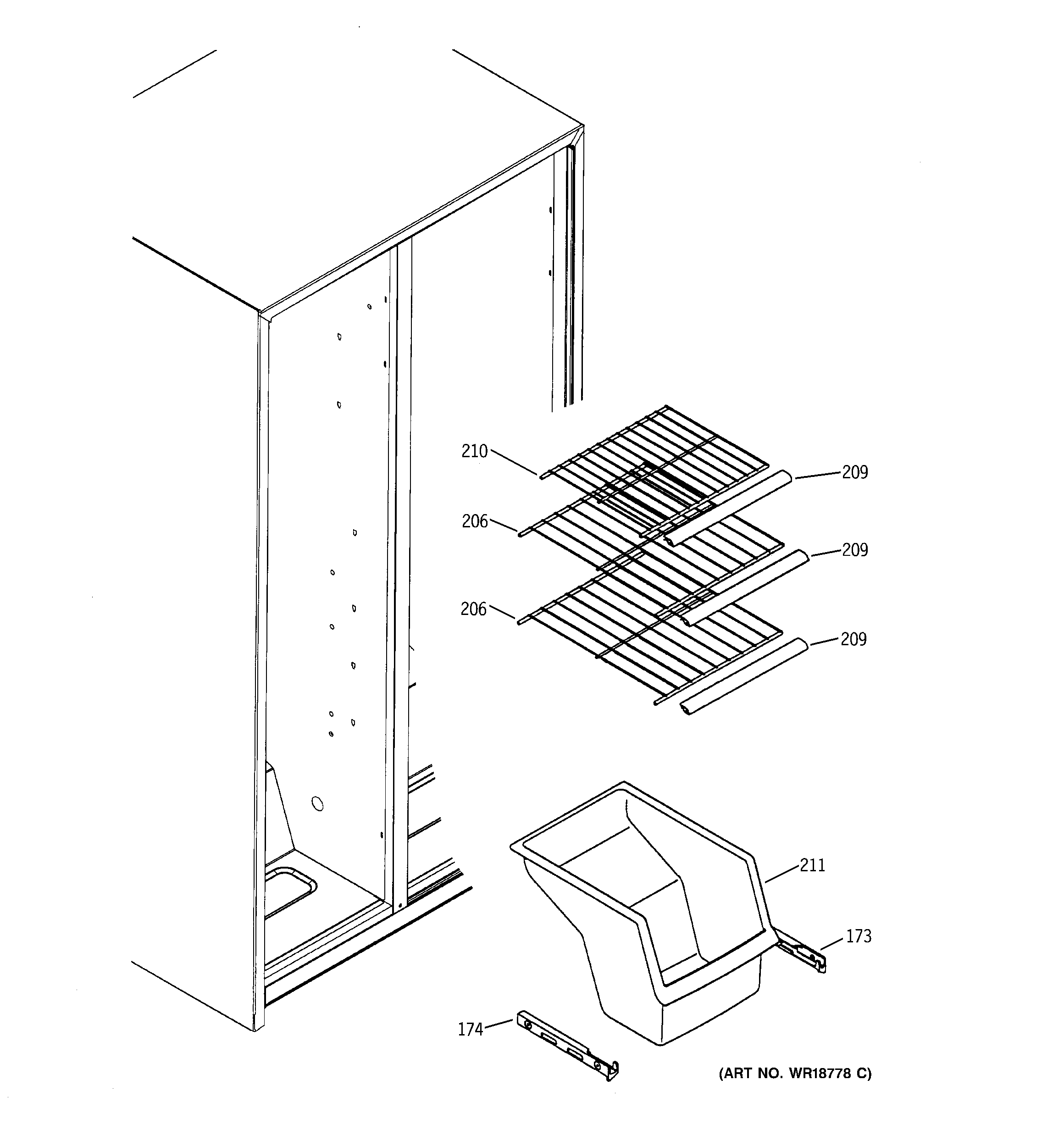 210
209
206
209
206
209
211
173
174
(ART NO. WR18778 C)