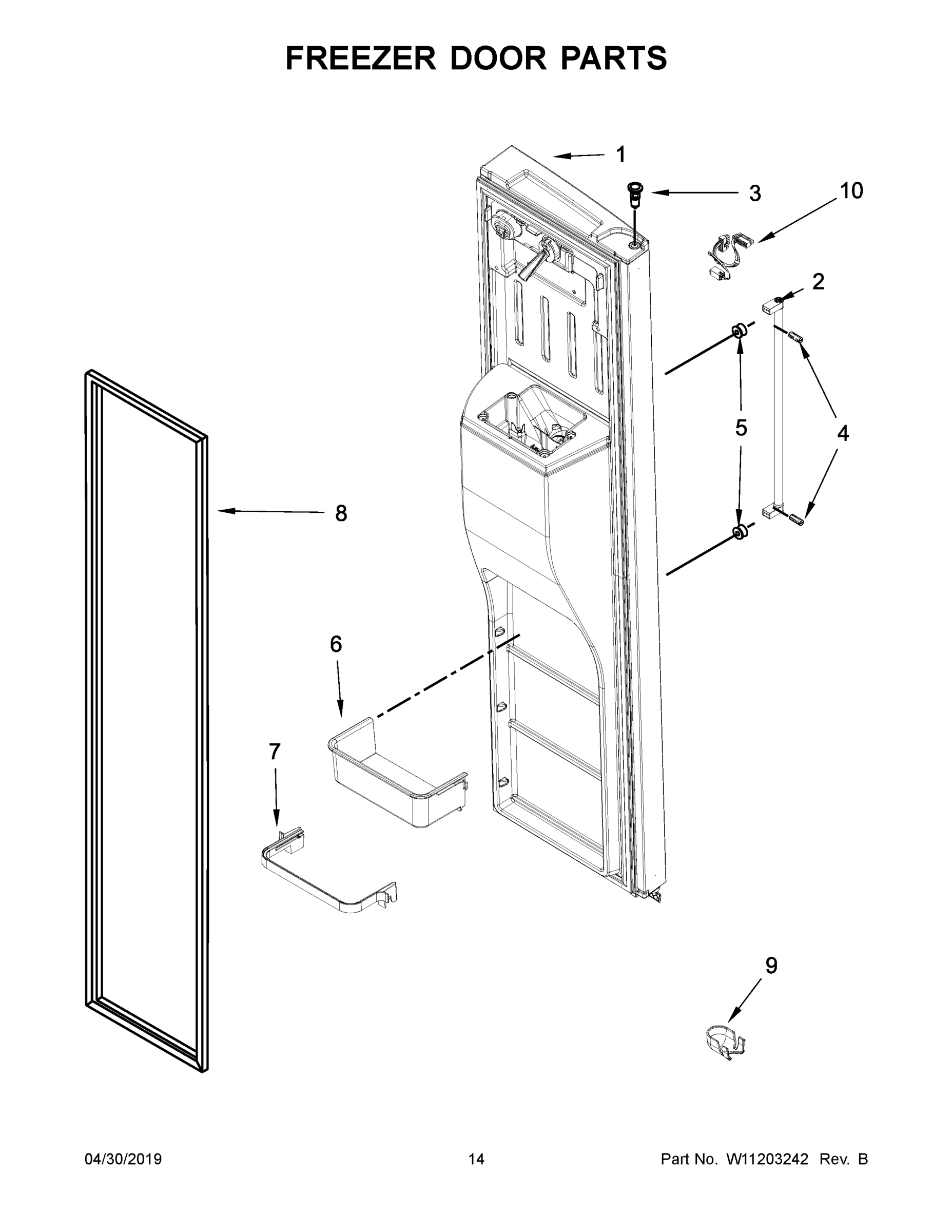 FREEZER DOOR PARTS

1
3
10
2
5
4
8
6
7
9

04/30/2019
14
Part No. W11203242 Rev. B