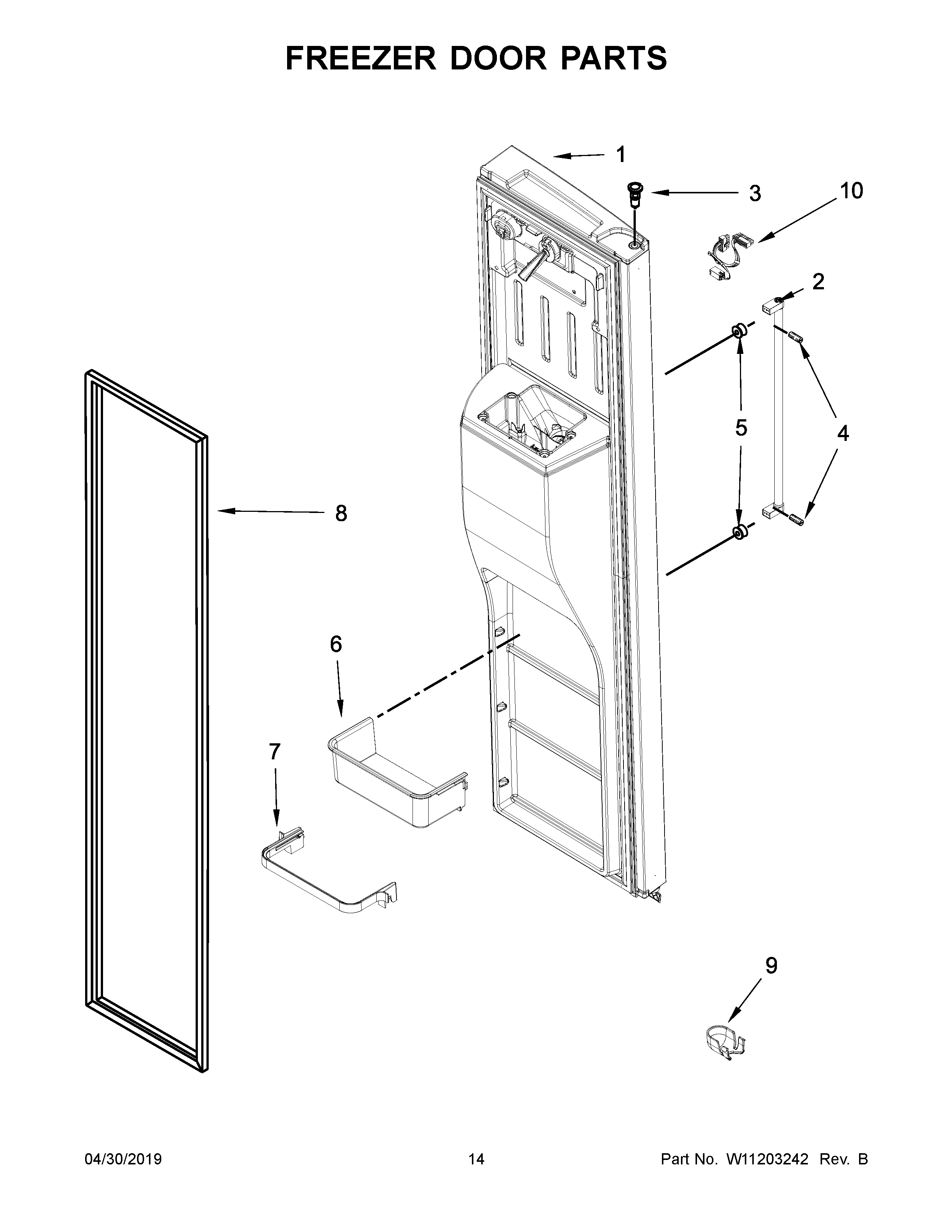 FREEZER DOOR PARTS

1

3

10

2

5

4

8

6

7

9

04/30/2019

14

Part No. W11203242 Rev. B