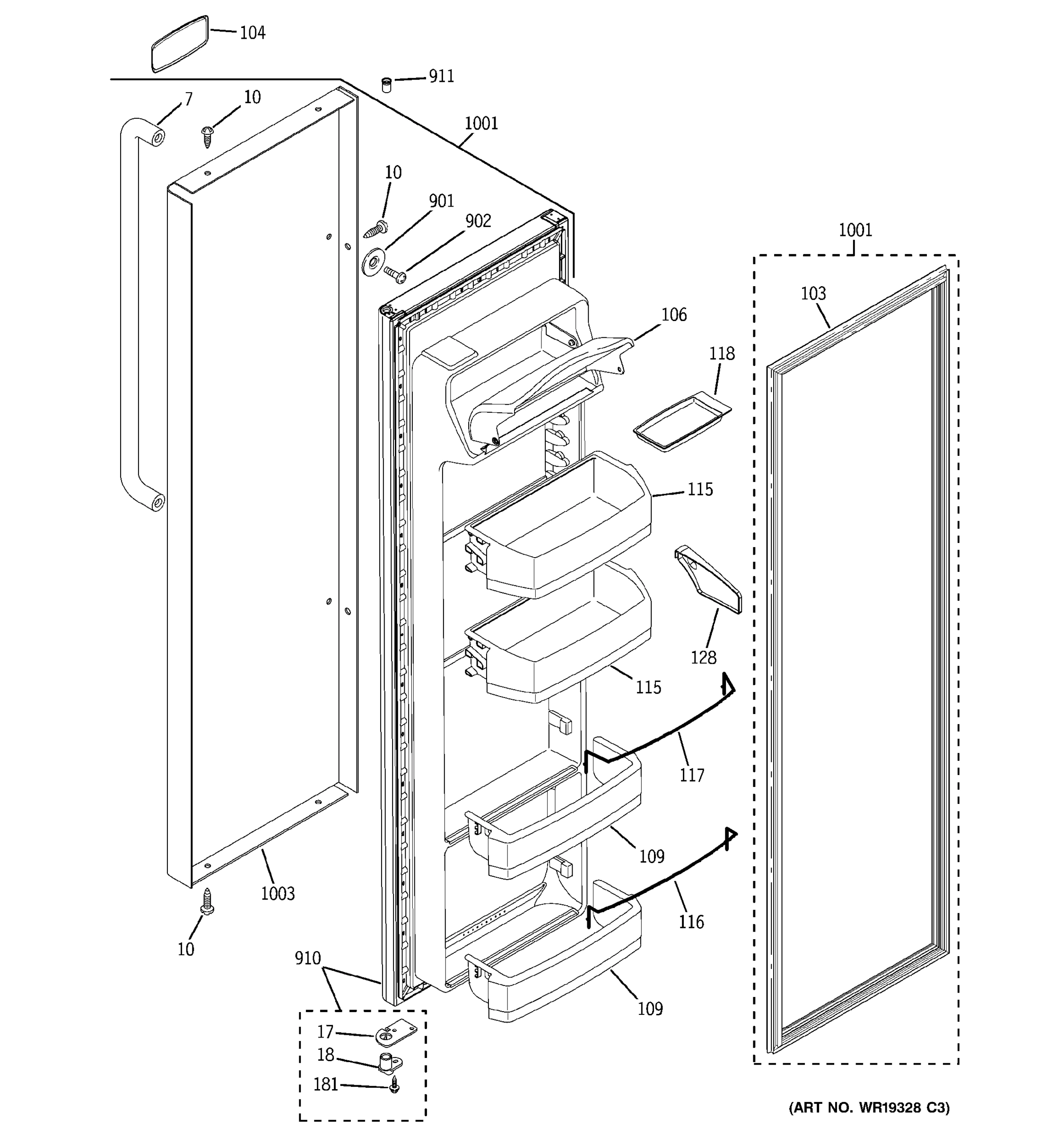 104
911
7
10
1001
10
901
902
1001
103
106
118
115
128
115
117
109
116
1003
10
910
109
17
18
181
(ART NO. WR19328 C3)