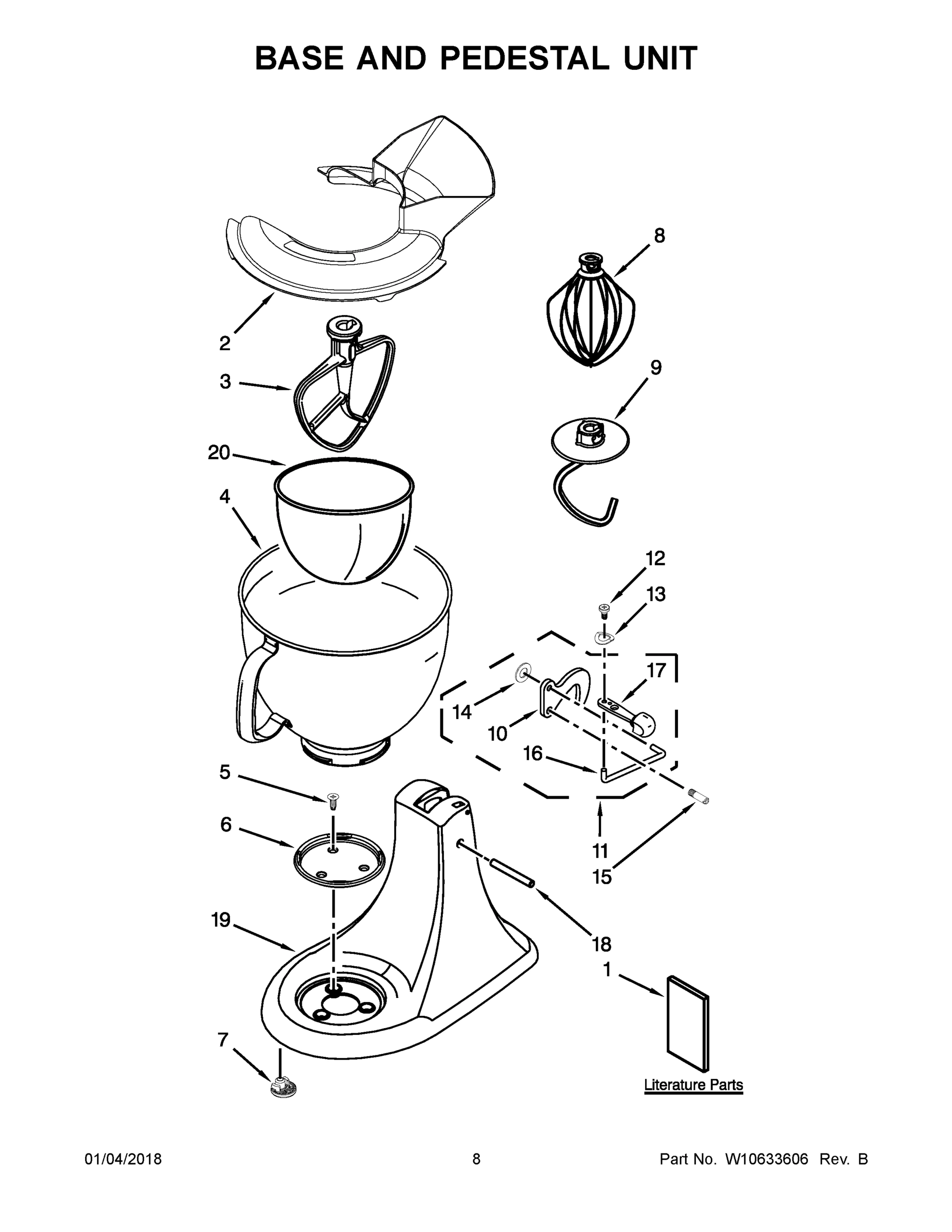 BASE AND PEDESTAL UNIT

8

2

3

9

20

4

12

13

17

14

10

16

5

6

11

15

19

18

1

7

Literature Parts

01/04/2018

8

Part No. W10633606 Rev. B