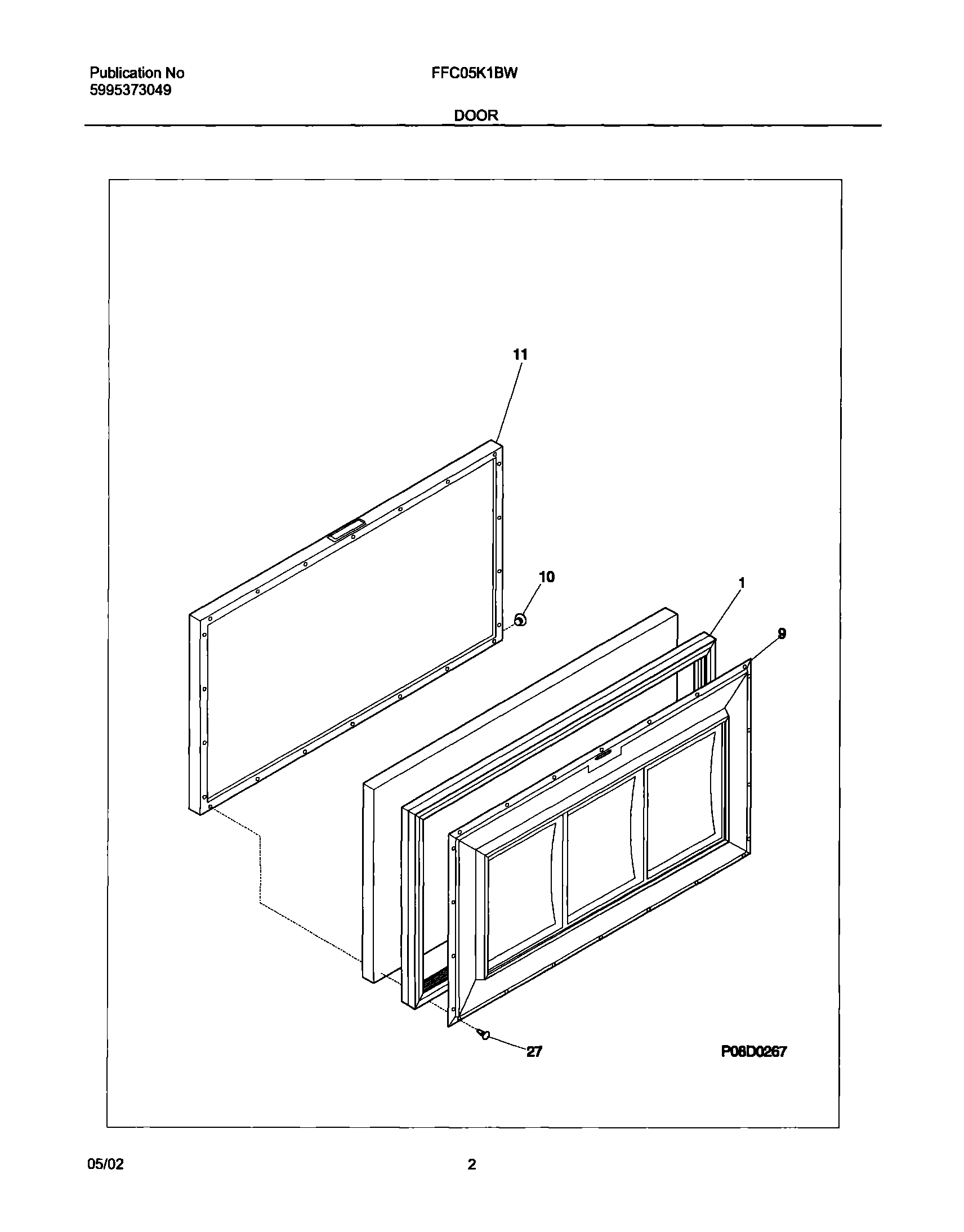 Publication No
5995373049

FFC05K1BW

DOOR

11

10

1

9

27

P08D0267

05/02

2