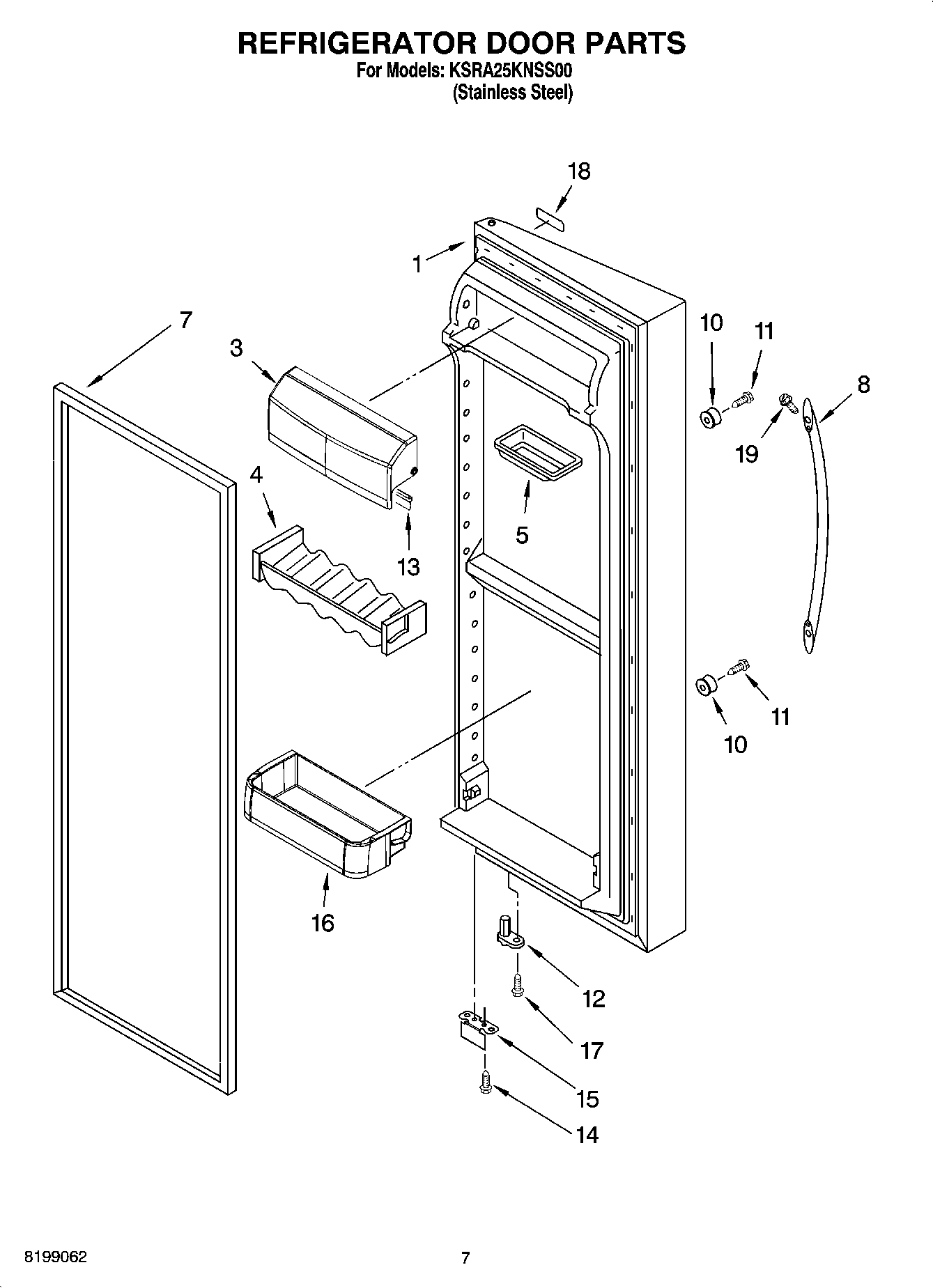 REFRIGERATOR DOOR PARTS
For Models: KSRA25KNSS00
(Stainless Steel)

18
1
7
3
10
11
8
19
4
5
13
11
10
16
12
17
15
14

8199062
7