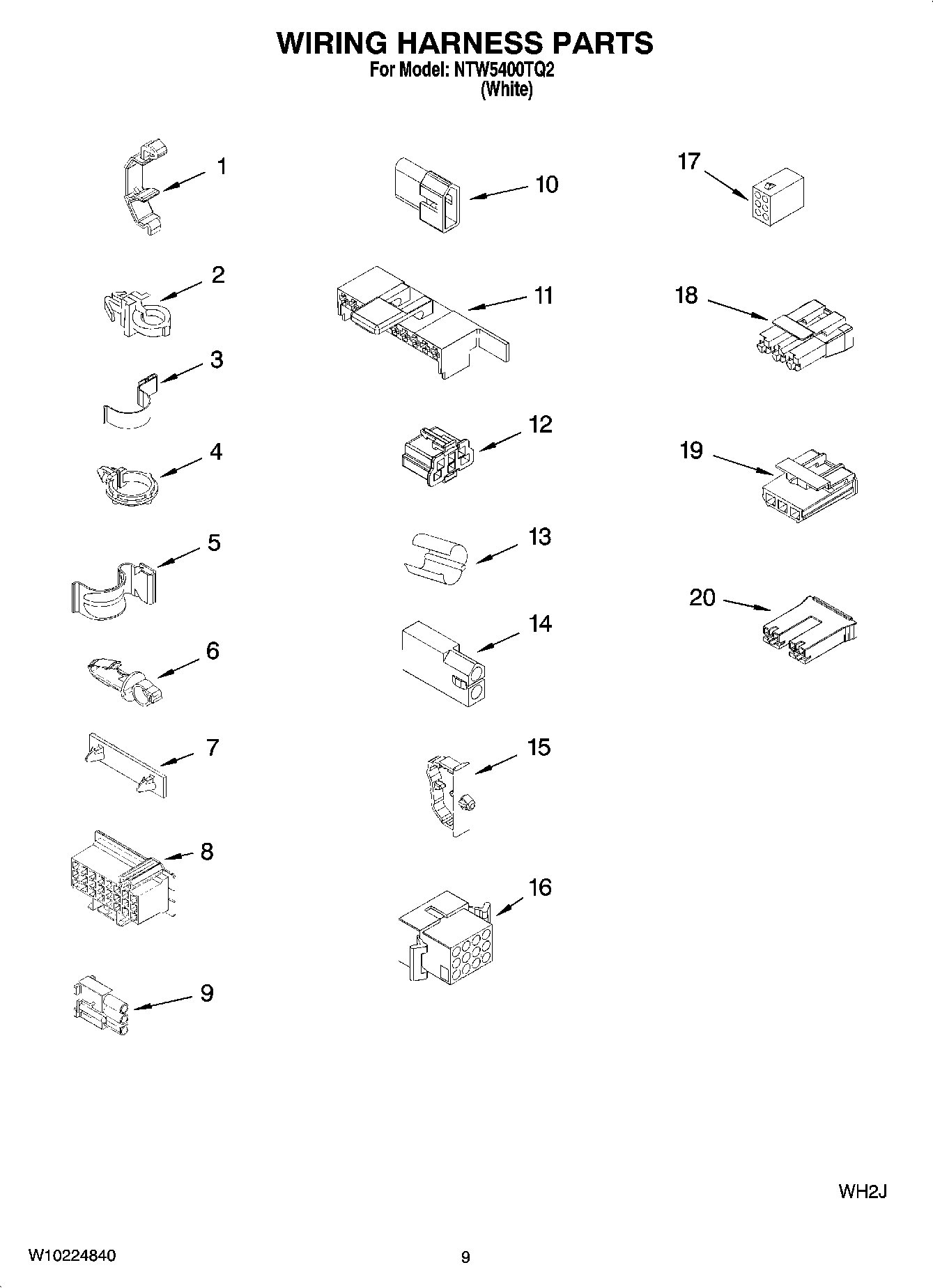 WIRING HARNESS PARTS
For Model: NTW5400TQ2
(White)

1
2
3
4
5
6
7
8
9
10
11
12
13
14
15
16
17
18
19
20

WH2J

W10224840

9