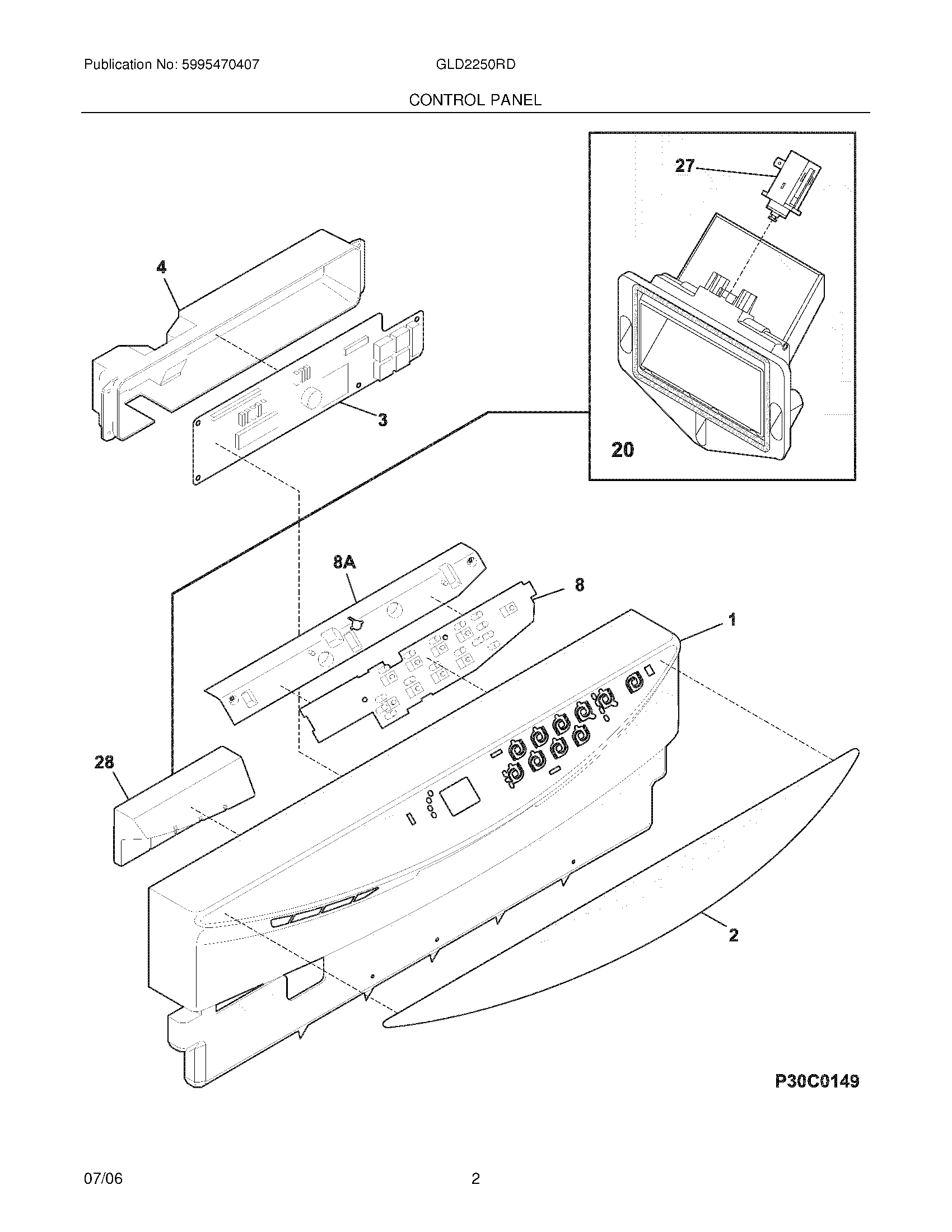 Publication No: 5995470407

GLD2250RD

CONTROL PANEL

27

4

3

20

8A

8

1

28

2

P30C0149

07/06

2