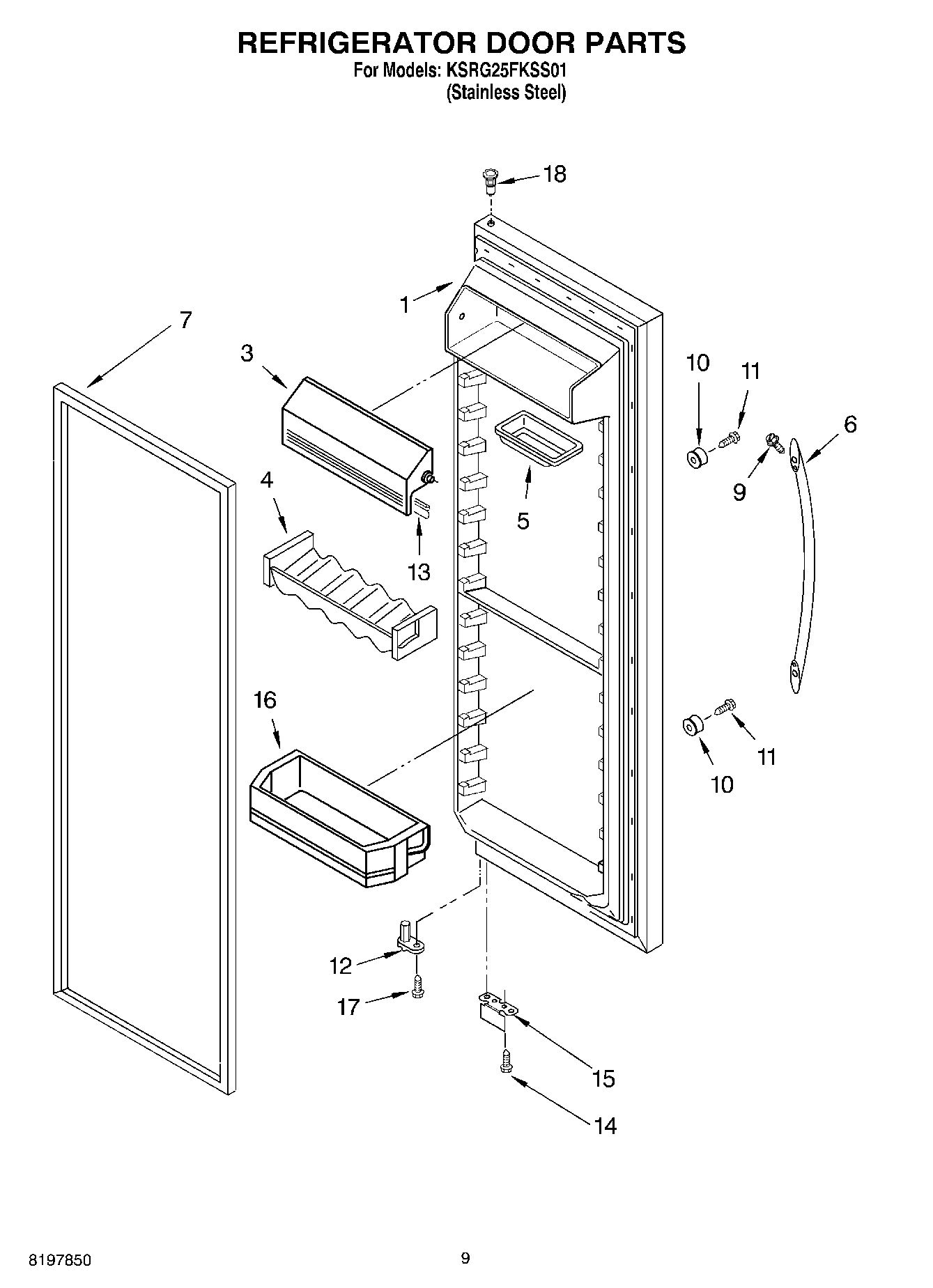 REFRIGERATOR DOOR PARTS
For Models: KSRG25FKSS01
(Stainless Steel)

18
1
7
3
10
11
6
9
4
5
13
16
11
10
12
17
15
14

8197850
9