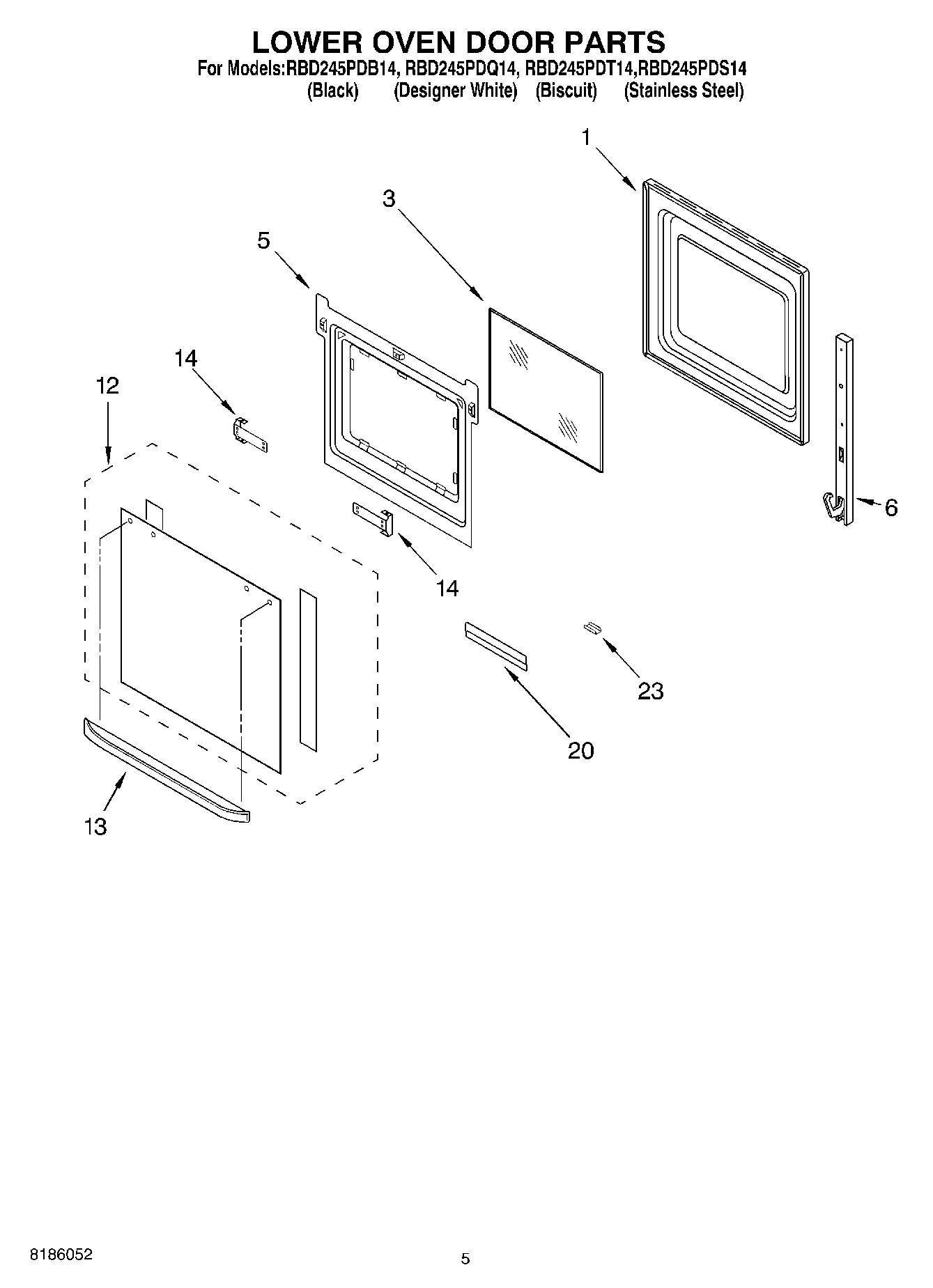 LOWER OVEN DOOR PARTS
For Models:RBD245PDB14, RBD245PDQ14, RBD245PDT14,RBD245PDS14
(Black) (Designer White) (Biscuit) (Stainless Steel)

1
3
5
14
12
6
14
23
20
13

8186052
5