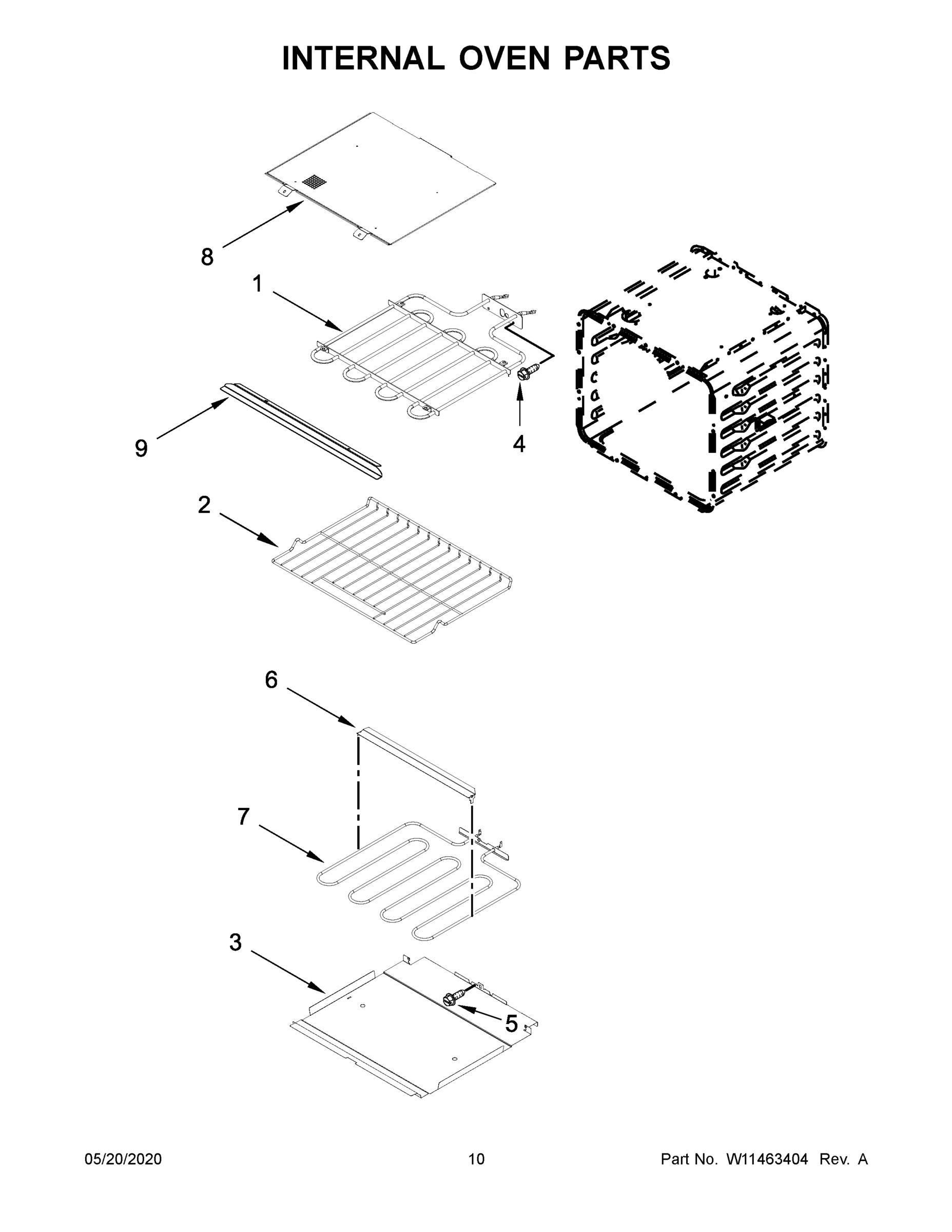 INTERNAL OVEN PARTS

8

1

9

4

2

6

7

3

5

05/20/2020

10

Part No. W11463404 Rev. A