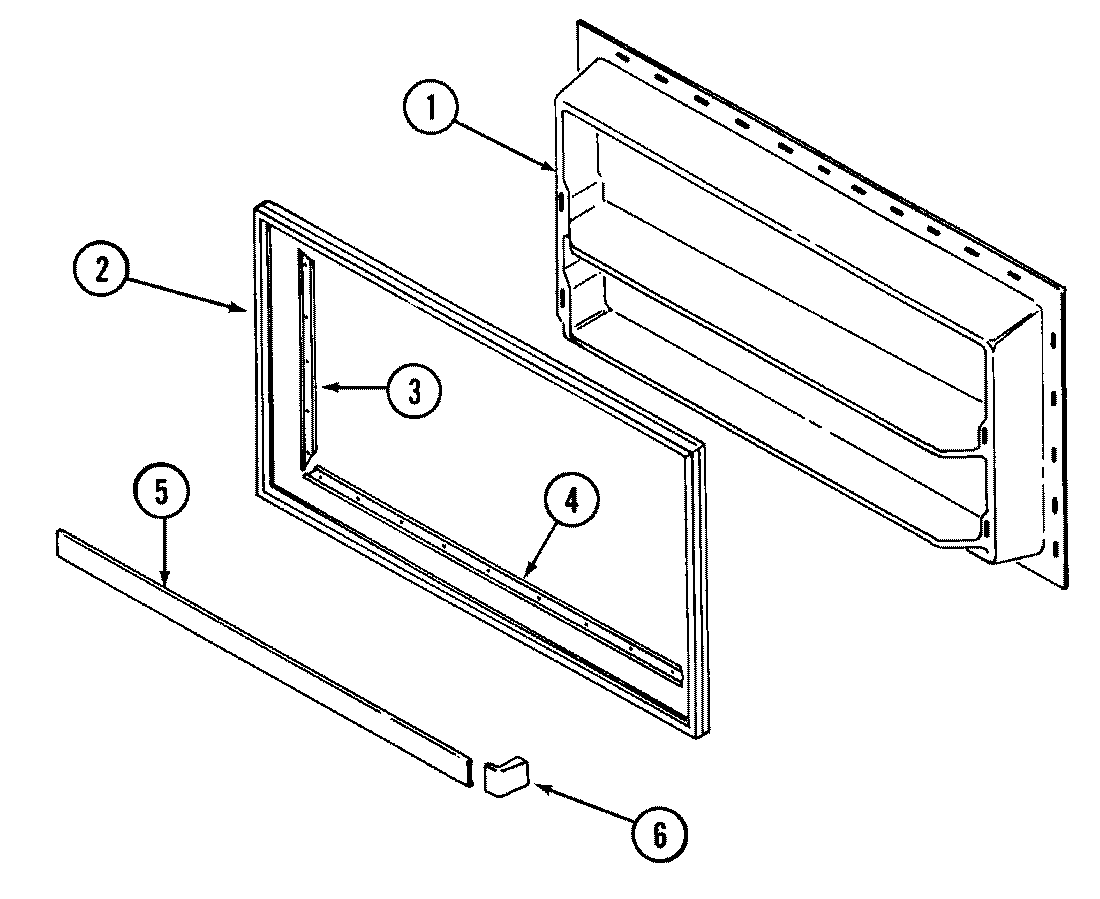 1
2
3
4
5
6