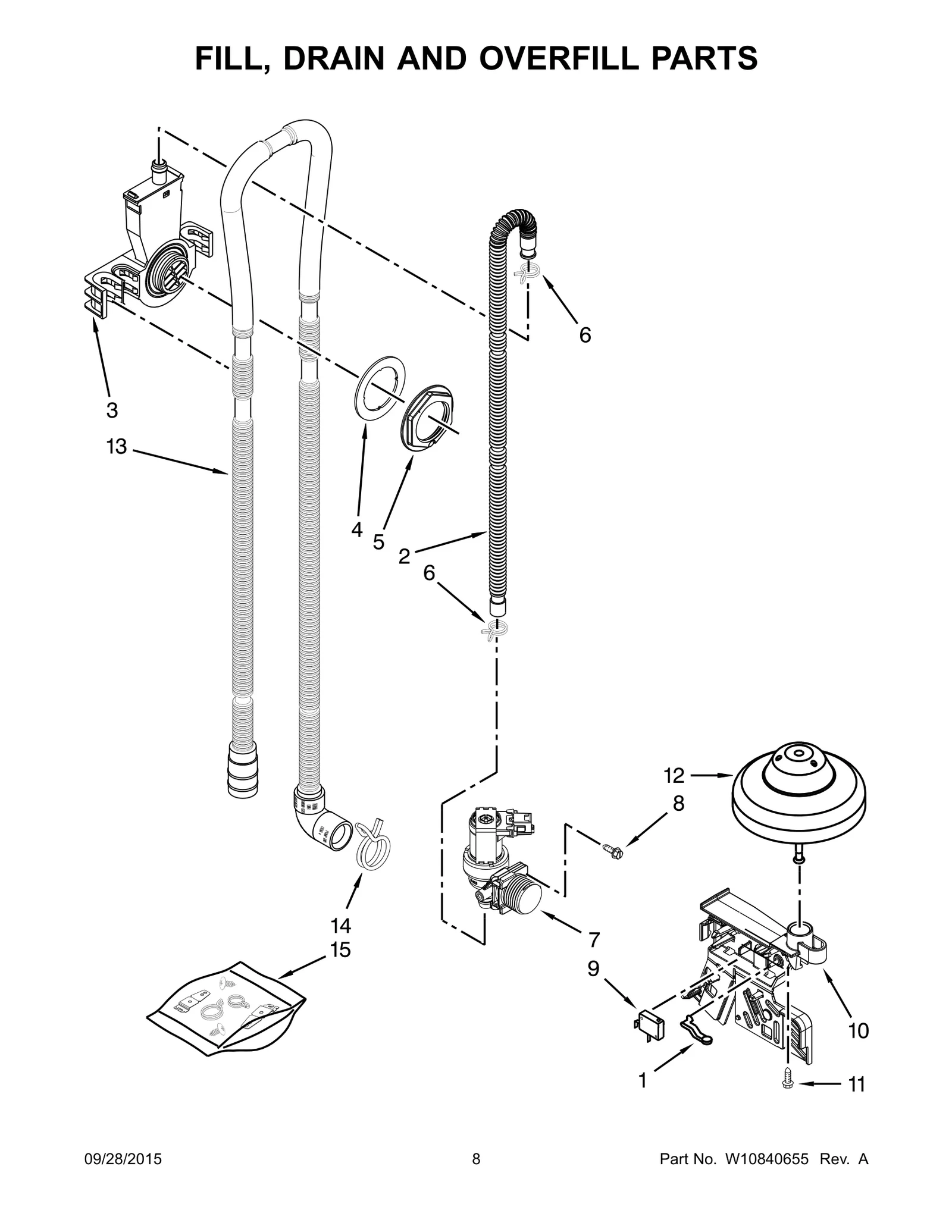 FILL, DRAIN AND OVERFILL PARTS

6

3

13

4

5

2

6

12

8

14

15

7

9

10

1

11

09/28/2015

8

Part No. W10840655 Rev. A