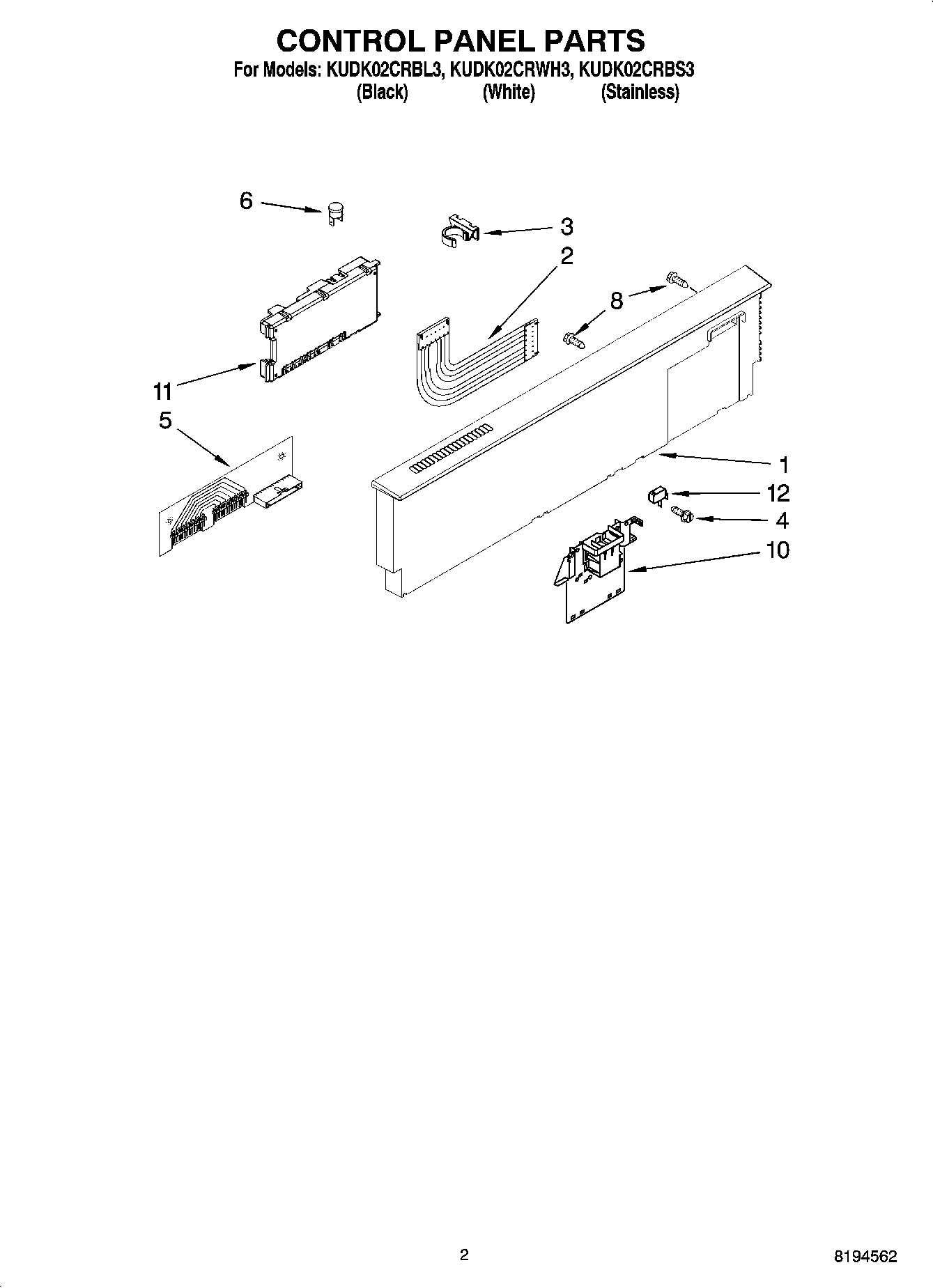 CONTROL PANEL PARTS
For Models: KUDK02CRBL3, KUDK02CRWH3, KUDK02CRBS3
(Black) (White) (Stainless)

6
3
2
8
11
5
1
12
4
10

2

8194562